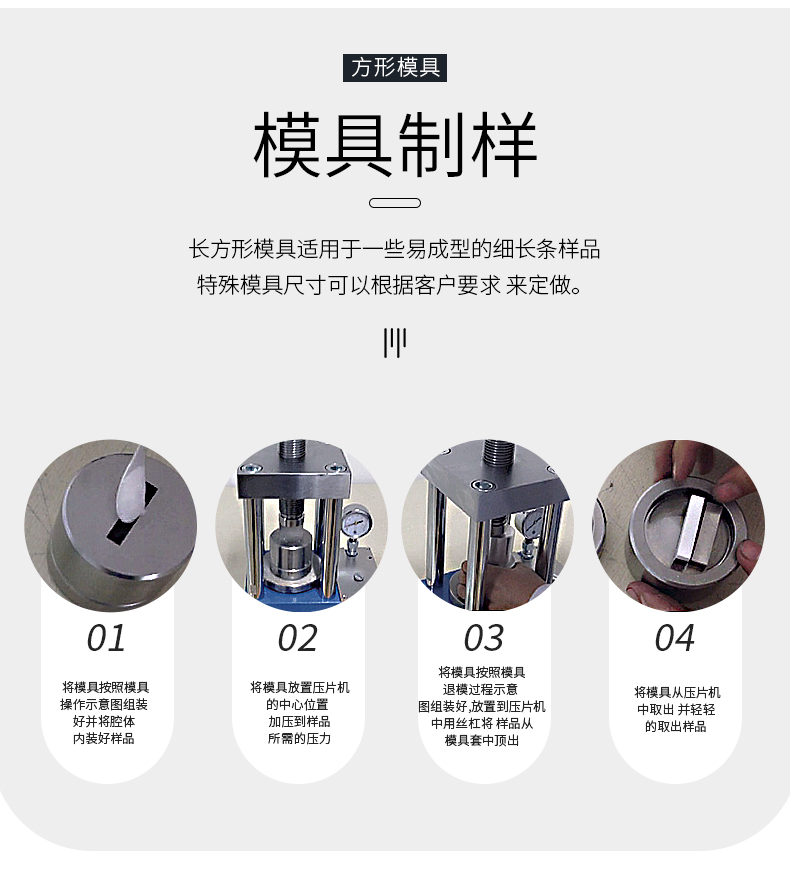 方形模具

模具制样

长方形模具适用于一些易成型的细长条样品
特殊模具尺寸可以根据客户要求 来定做。

01
将模具按照模具操作示意图组装好并将腔体内装好样品

02
将模具放置压片机的中心位置加压到样品所需的压力

03
将模具按照模具退模过程示意图组装好,放置到压片机中用丝杠将 样品从模具套中顶出

04
将模具从压片机中取出 并轻轻的取出样品