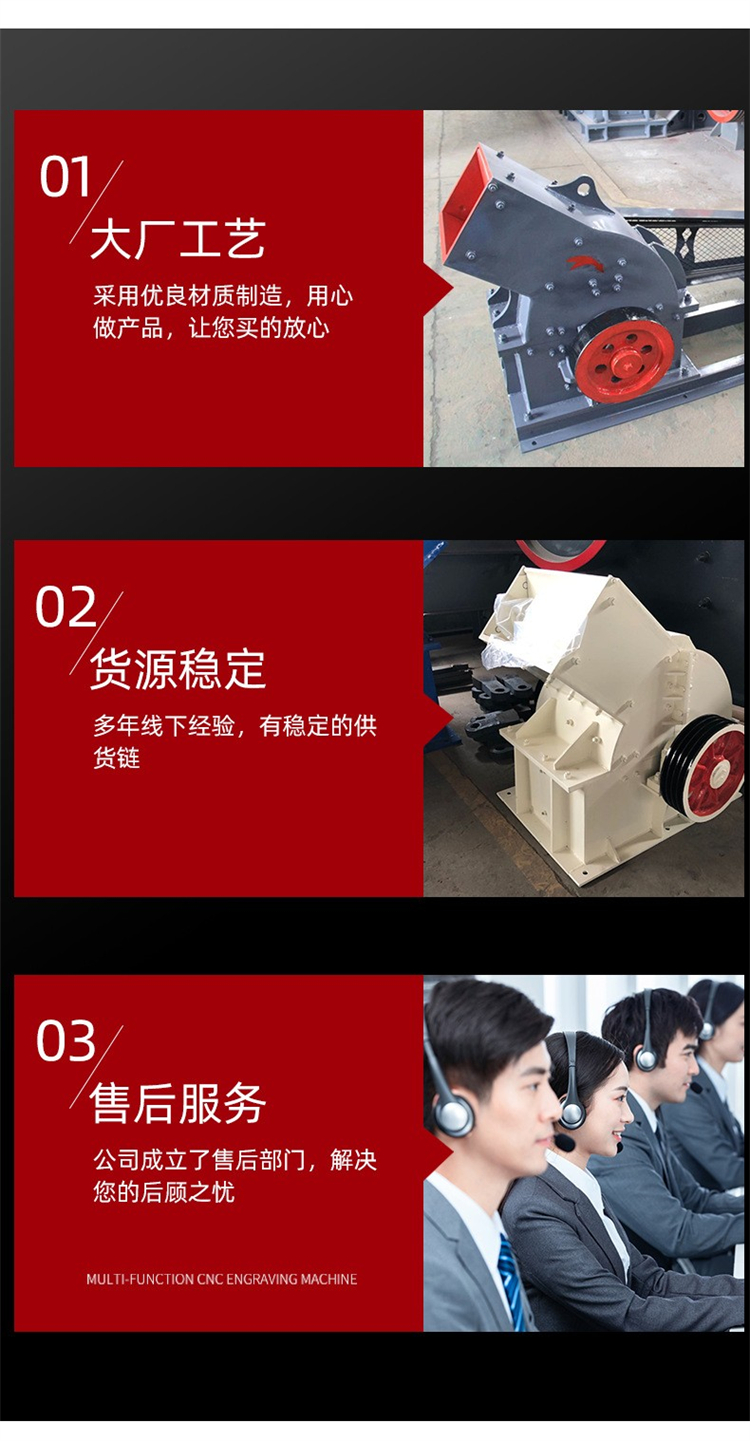 01

大厂工艺

采用优良材质制造，用心做产品，让您买的放心

02

货源稳定

多年线下经验，有稳定的供货链

03

售后服务

公司成立了售后部门，解决您的后顾之忧

MULTI-FUNCTION CNC ENGRAVING MACHINE