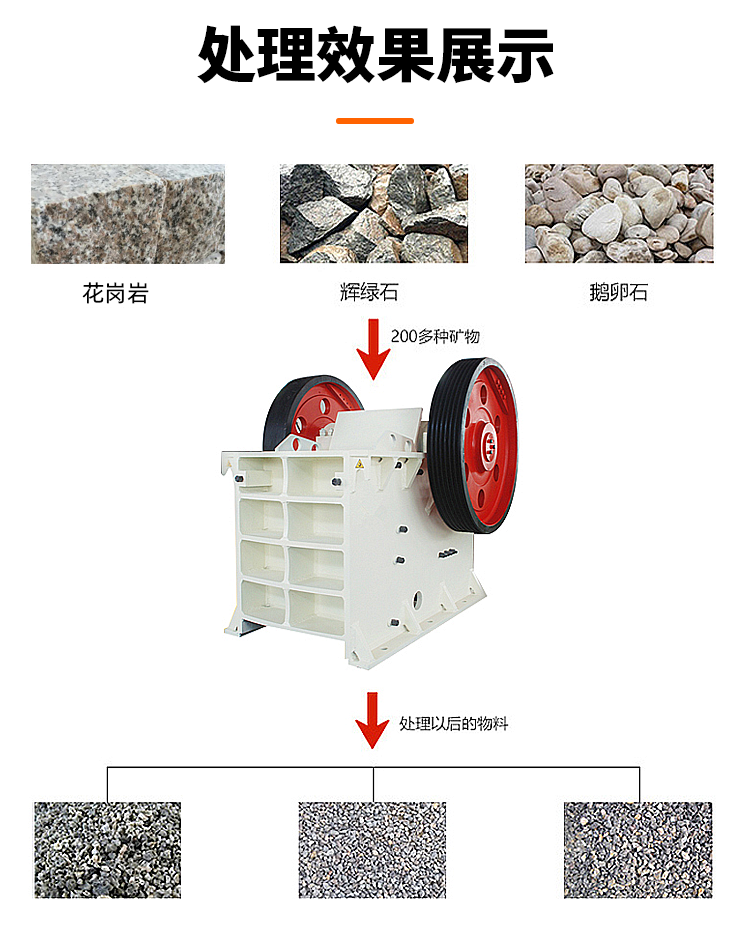 处理效果展示

花岗岩

辉绿石

鹅卵石

200多种矿物

处理以后的物料