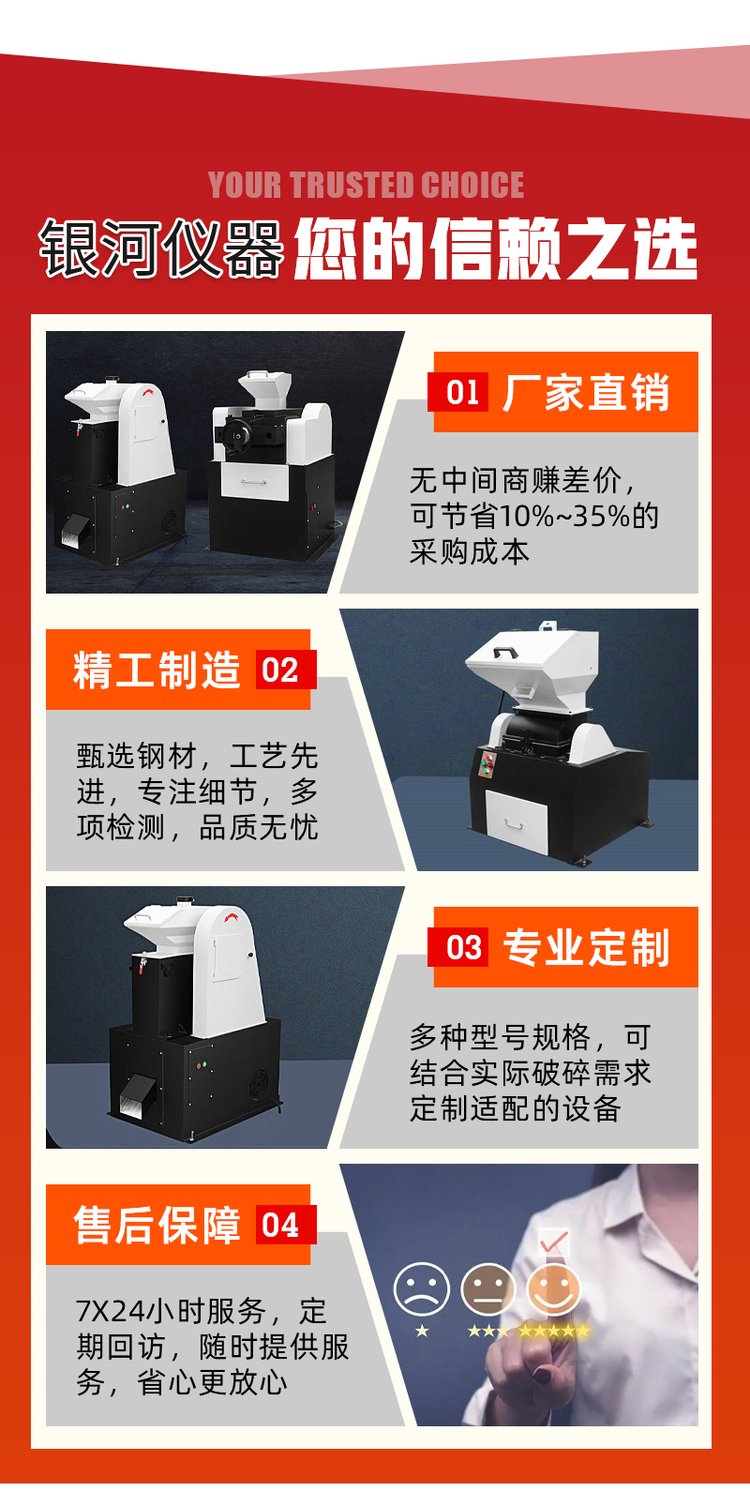 YOUR TRUSTED CHOICE

银河仪器 您的信赖之选

01 厂家直销

无中间商赚差价，可节省10%~35%的采购成本

精工制造 02

甄选钢材，工艺先进，专注细节，多项检测，品质无忧

03 专业定制

多种型号规格，可结合实际破碎需求定制适配的设备

售后保障 04

7X24小时服务，定期回访，随时提供服务，省心更放心