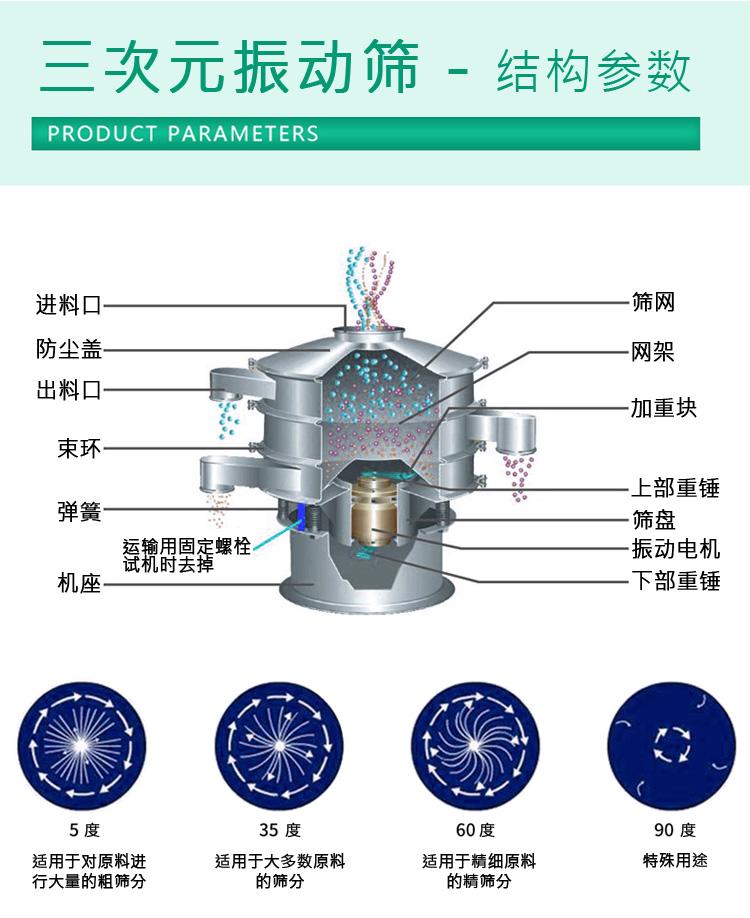 三次元振动筛 - 结构参数

PRODUCT PARAMETERS

进料口
防尘盖
出料口
束环
弹簧
运输用固定螺栓
试机时去掉
机座

筛网
网架
加重块
上部重锤
筛盘
振动电机
下部重锤

5 度
适用于对原料进行大量的粗筛分

35 度
适用于大多数原料的筛分

60 度
适用于精细原料的精筛分

90 度
特殊用途