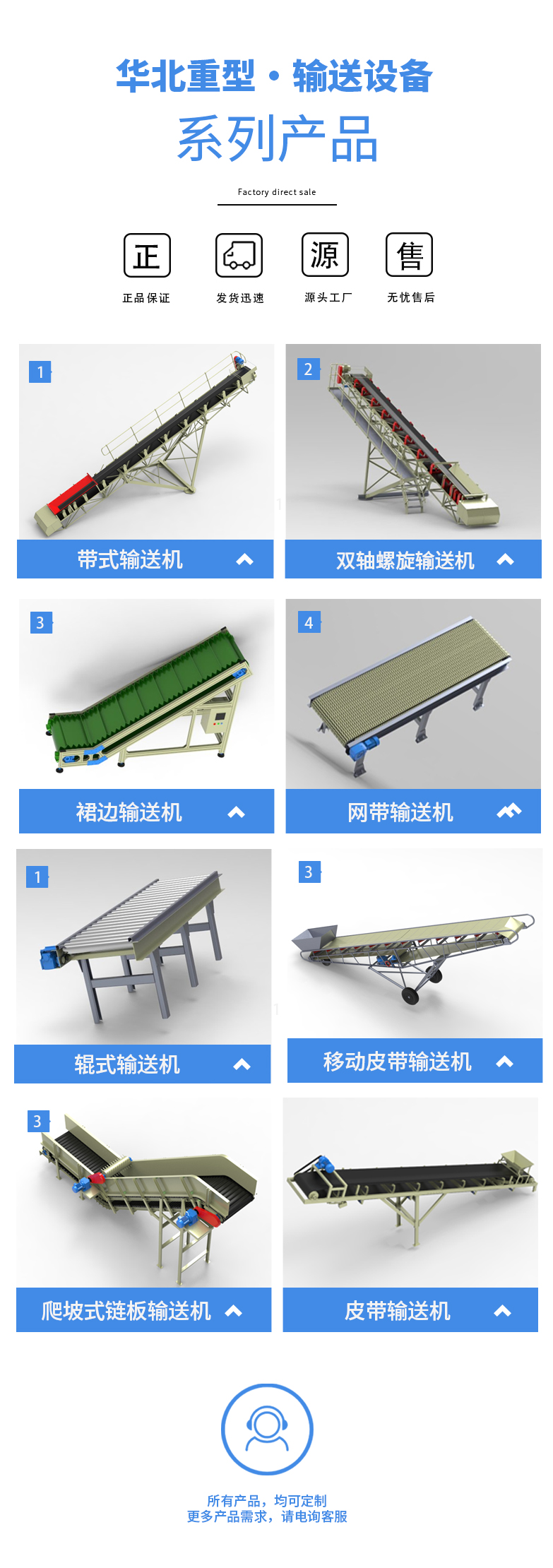 华北重型 · 输送设备
系列产品

Factory direct sale

正
正品保证

发货迅速

源
源头工厂

售
无忧售后

1
带式输送机

2
双轴螺旋输送机

3
裙边输送机

4
网带输送机

1
辊式输送机

3
移动皮带输送机

3
爬坡式链板输送机

皮带输送机

所有产品，均可定制
更多产品需求，请电询客服