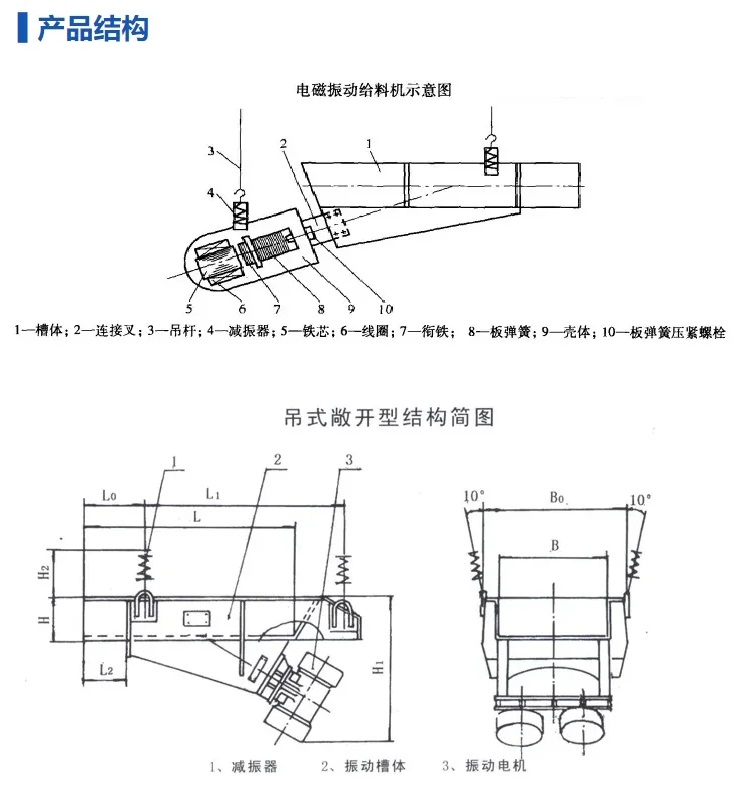 产品结构

电磁振动给料机示意图

3
2
1
4
5
6
7
8
9
10

1—槽体；2—连接叉；3—吊杆；4—减振器；5—铁芯；6—线圈；7—衔铁； 8—板弹簧；9—壳体；10—板弹簧压紧螺栓

吊式敞开型结构简图

1
2
3
$L_0$
$L_1$
L
$H_2$
H
$L_2$
$H_1$
10°
$B_0$
10°
B

1、减振器　　2、振动槽体　　3、振动电机