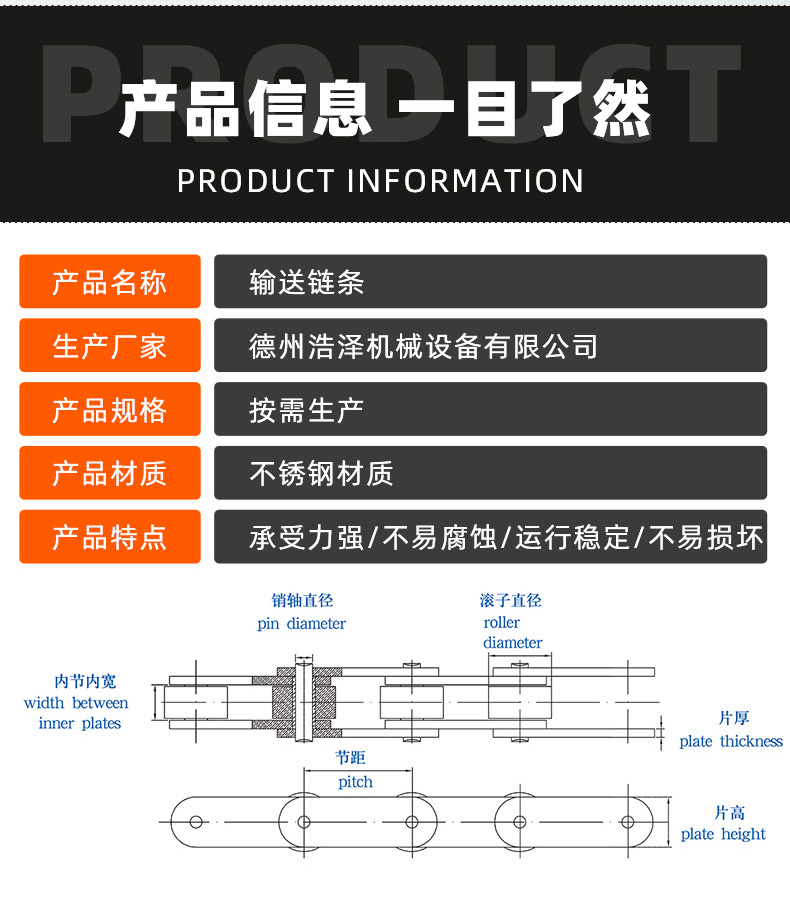 PRODUCT

产品信息 一目了然

PRODUCT INFORMATION

| 产品名称 | 输送链条 |
|---|---|
| 生产厂家 | 德州浩泽机械设备有限公司 |
| 产品规格 | 按需生产 |
| 产品材质 | 不锈钢材质 |
| 产品特点 | 承受力强/不易腐蚀/运行稳定/不易损坏 |

销轴直径
pin diameter

滚子直径
roller diameter

内节内宽
width between inner plates

片厚
plate thickness

节距
pitch

片高
plate height