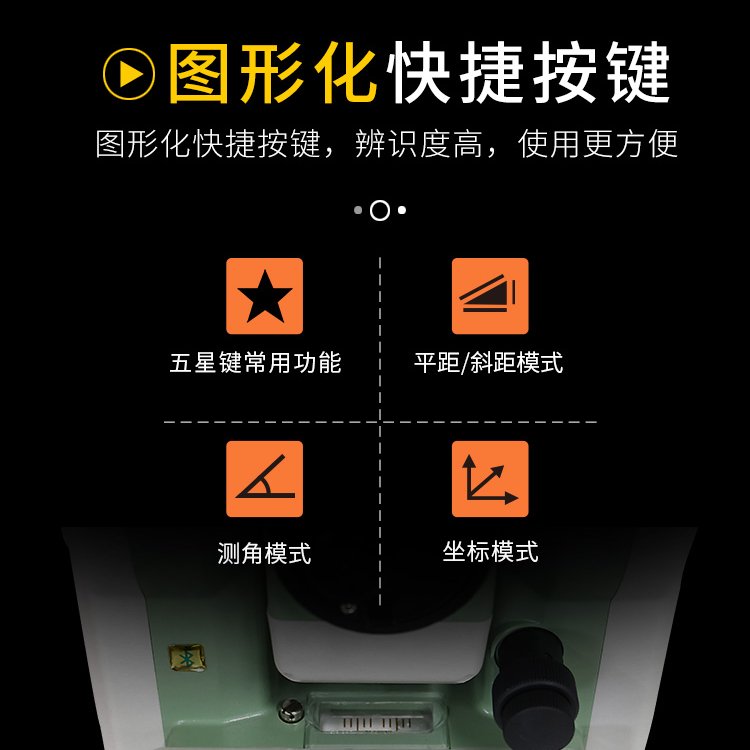 图形化快捷按键

图形化快捷按键，辨识度高，使用更方便

五星键常用功能

平距/斜距模式

测角模式

坐标模式