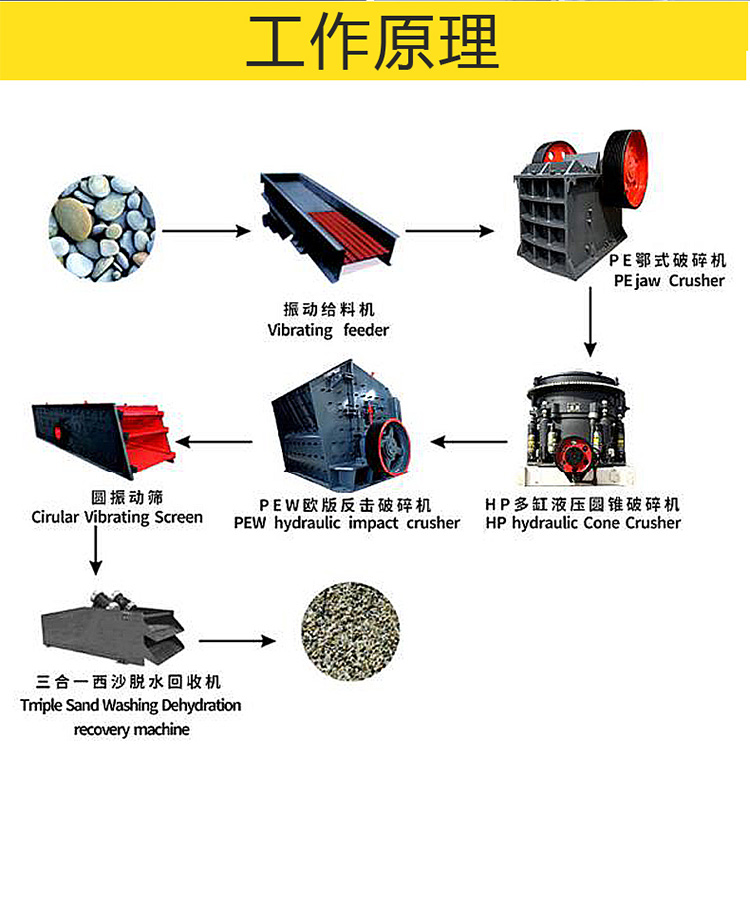 工作原理

振动给料机
Vibrating feeder

PE鄂式破碎机
PE jaw Crusher

HP多缸液压圆锥破碎机
HP hydraulic Cone Crusher

PEW欧版反击破碎机
PEW hydraulic impact crusher

圆振动筛
Cirular Vibrating Screen

三合一西沙脱水回收机
Trriple Sand Washing Dehydration recovery machine