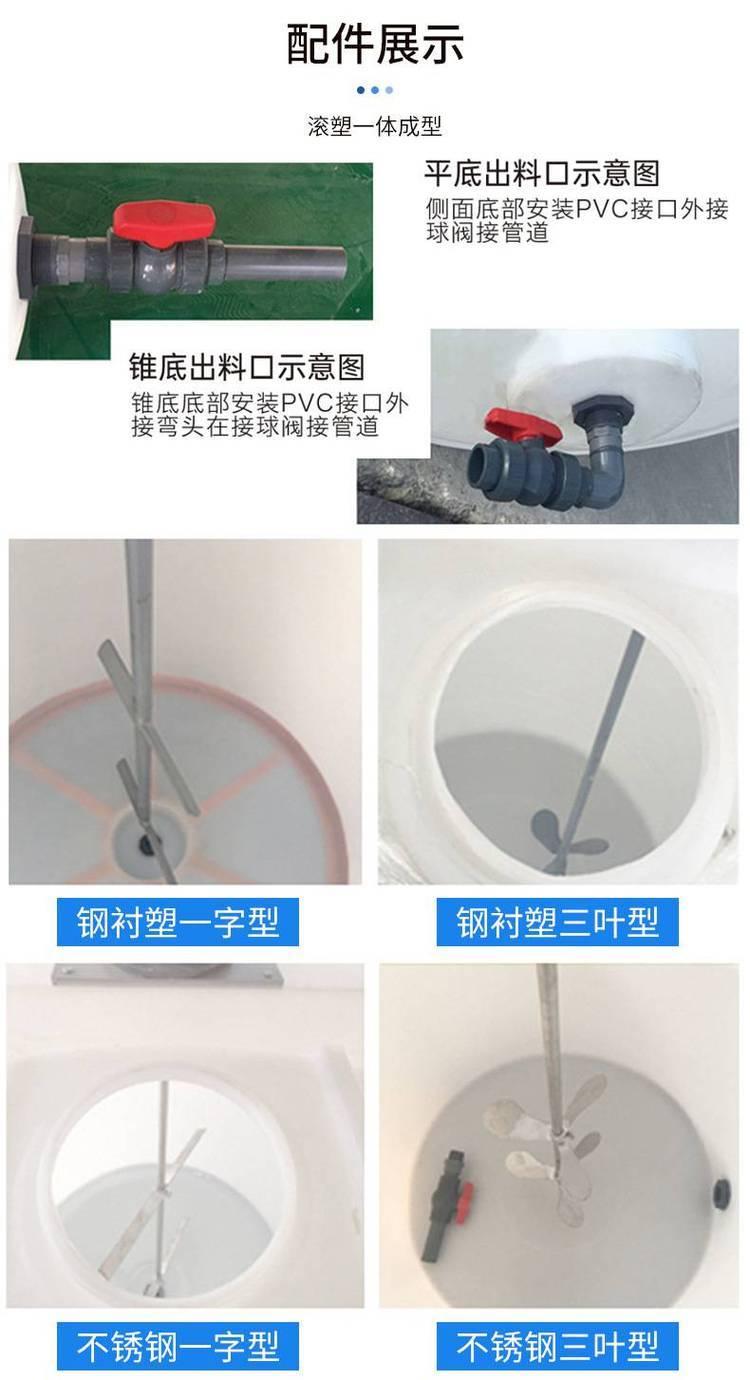 配件展示

滚塑一体成型

平底出料口示意图
侧面底部安装PVC接口外接球阀接管道

锥底出料口示意图
锥底底部安装PVC接口外接弯头在接球阀接管道

钢衬塑一字型

钢衬塑三叶型

不锈钢一字型

不锈钢三叶型