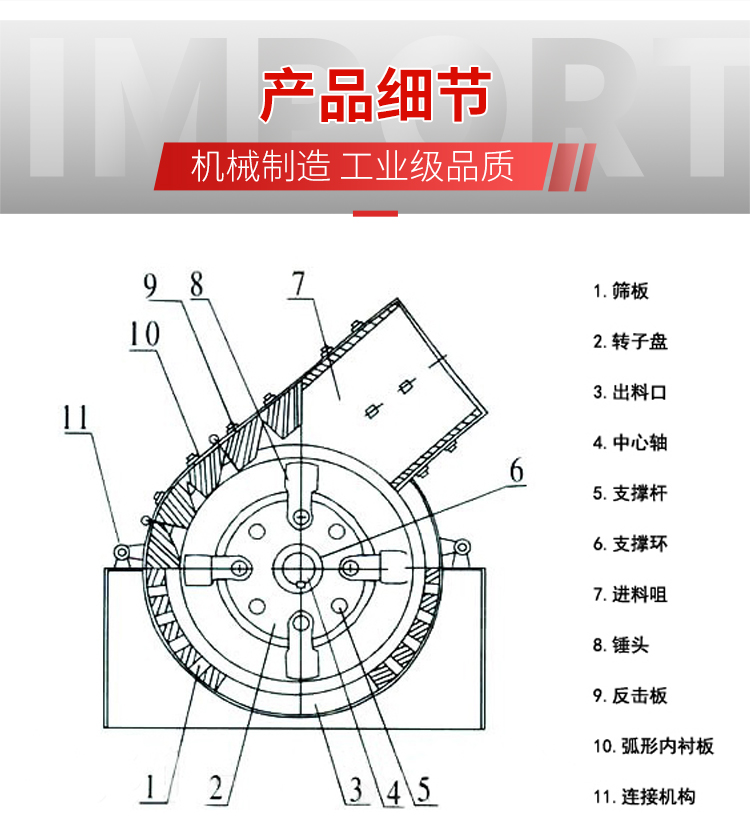 IMPORT

产品细节

机械制造 工业级品质

9 8 7
10
11
6
1 2 3 4 5

1. 筛板
2. 转子盘
3. 出料口
4. 中心轴
5. 支撑杆
6. 支撑环
7. 进料咀
8. 锤头
9. 反击板
10. 弧形内衬板
11. 连接机构