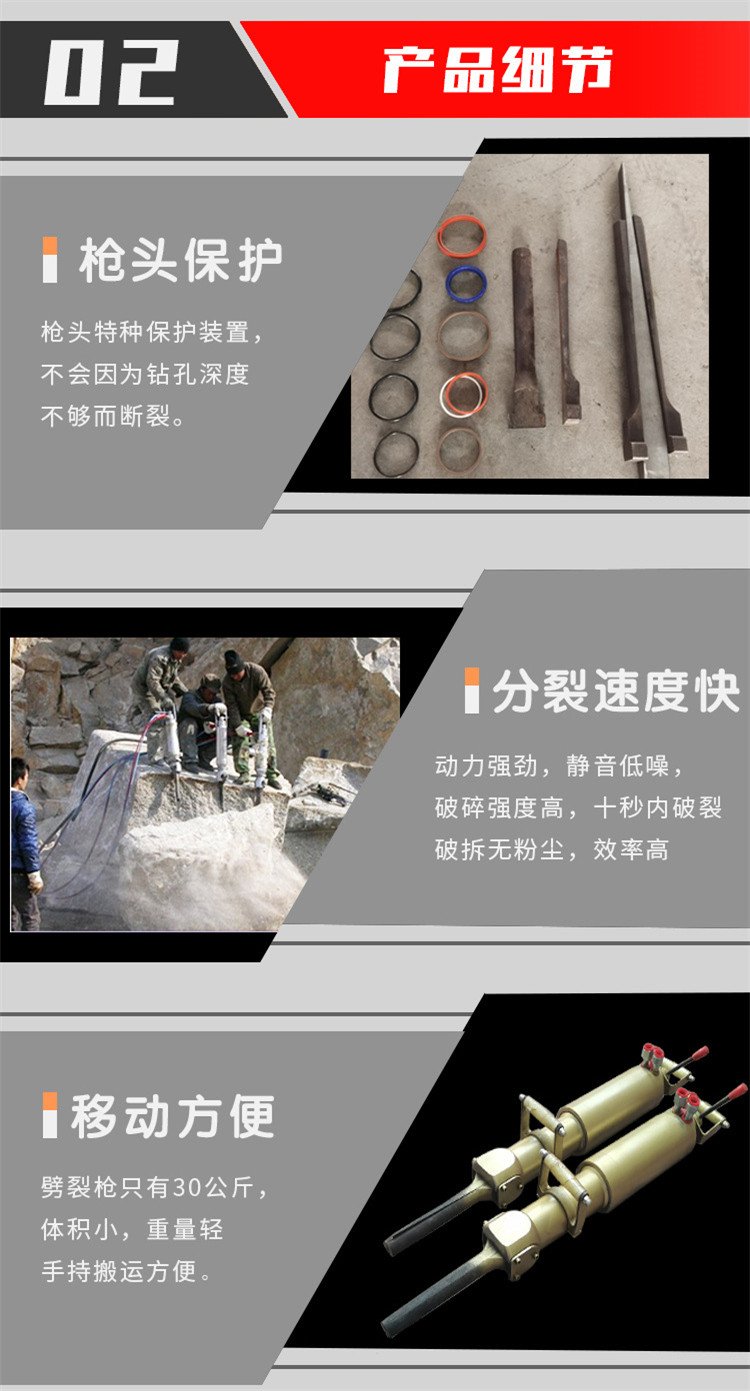 02 产品细节

枪头保护

枪头特种保护装置，不会因为钻孔深度不够而断裂。

分裂速度快

动力强劲，静音低噪，破碎强度高，十秒内破裂破拆无粉尘，效率高

移动方便

劈裂枪只有30公斤，体积小，重量轻手持搬运方便。