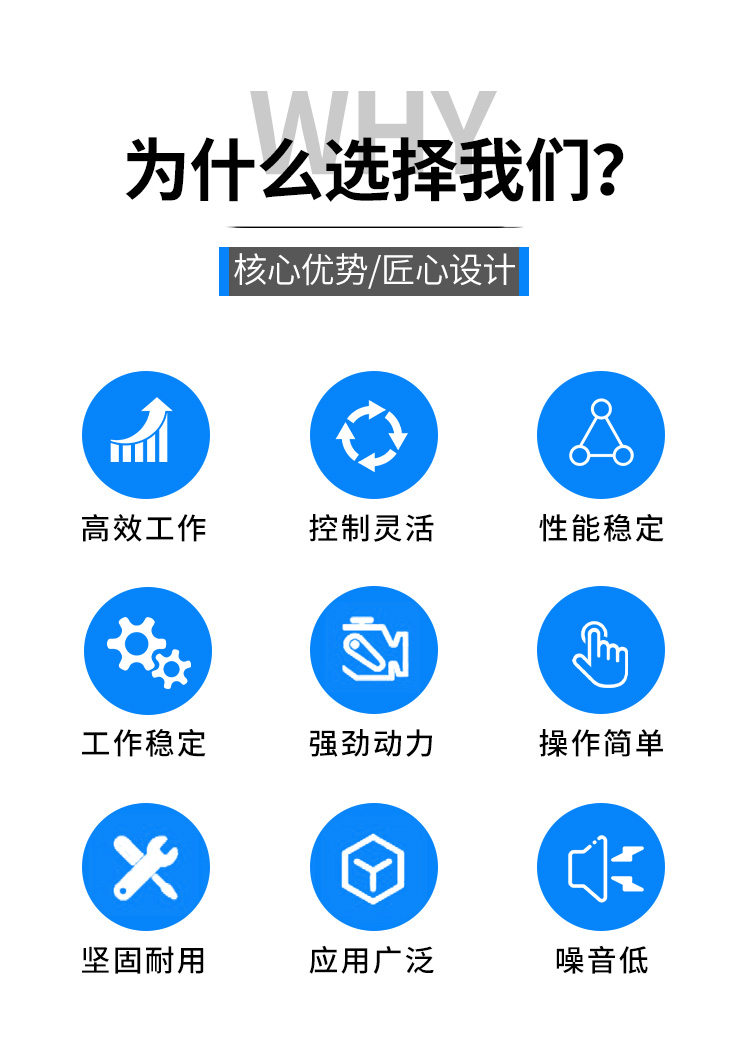 WHY
为什么选择我们?

核心优势/匠心设计

高效工作
控制灵活
性能稳定

工作稳定
强劲动力
操作简单

坚固耐用
应用广泛
噪音低