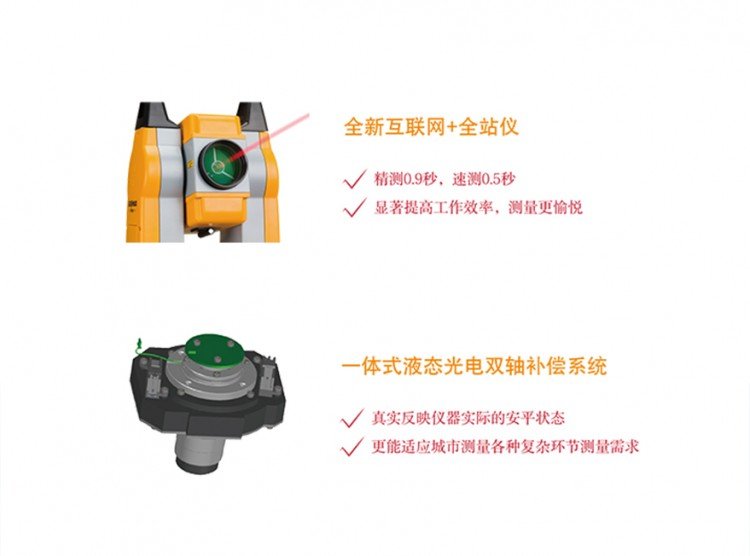 全新互联网+全站仪

✓ 精测0.9秒，速测0.5秒

✓ 显著提高工作效率，测量更愉悦

一体式液态光电双轴补偿系统

✓ 真实反映仪器实际的安平状态

✓ 更能适应城市测量各种复杂环节测量需求