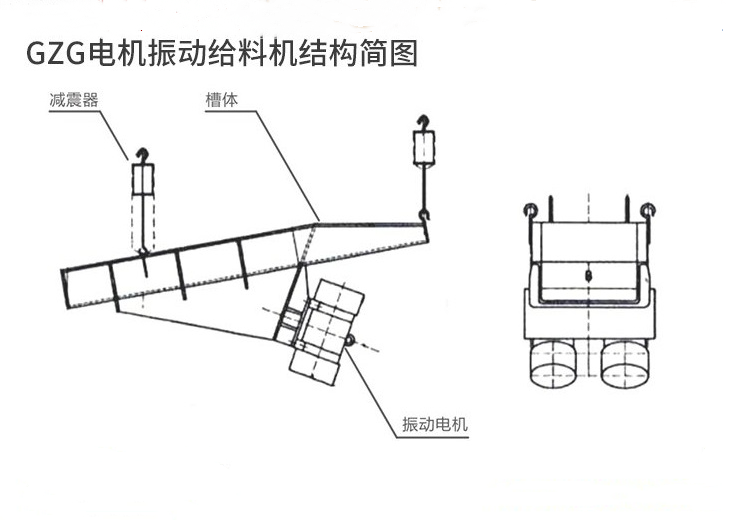 GZG电机振动给料机结构简图

减震器

槽体

振动电机