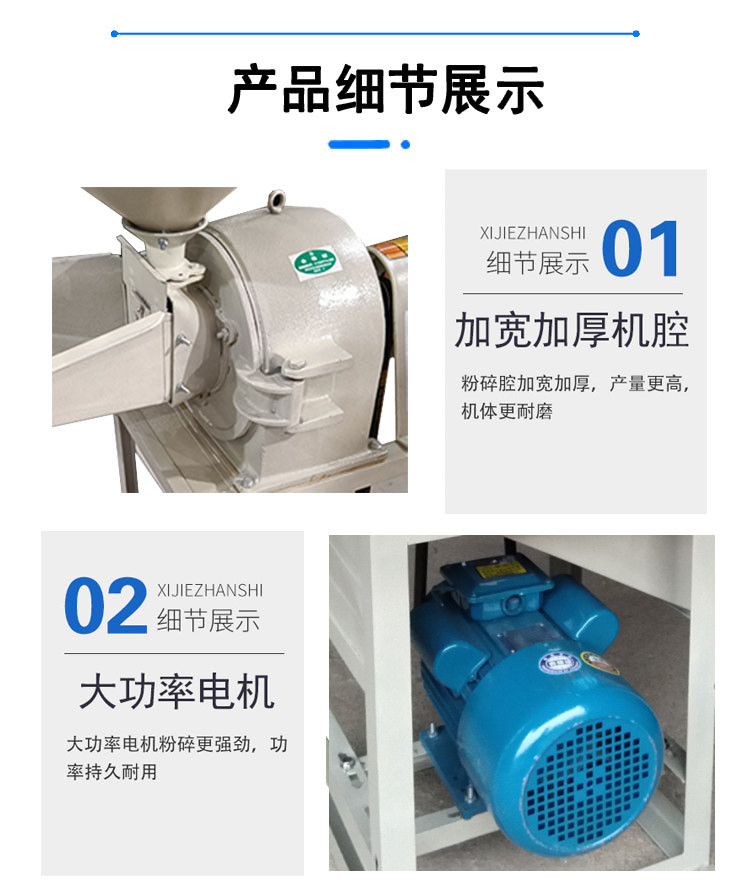 产品细节展示

XIJIEZHANSHI
细节展示 01

加宽加厚机腔

粉碎腔加宽加厚，产量更高，机体更耐磨

02 XIJIEZHANSHI
细节展示

大功率电机

大功率电机粉碎更强劲，功率持久耐用