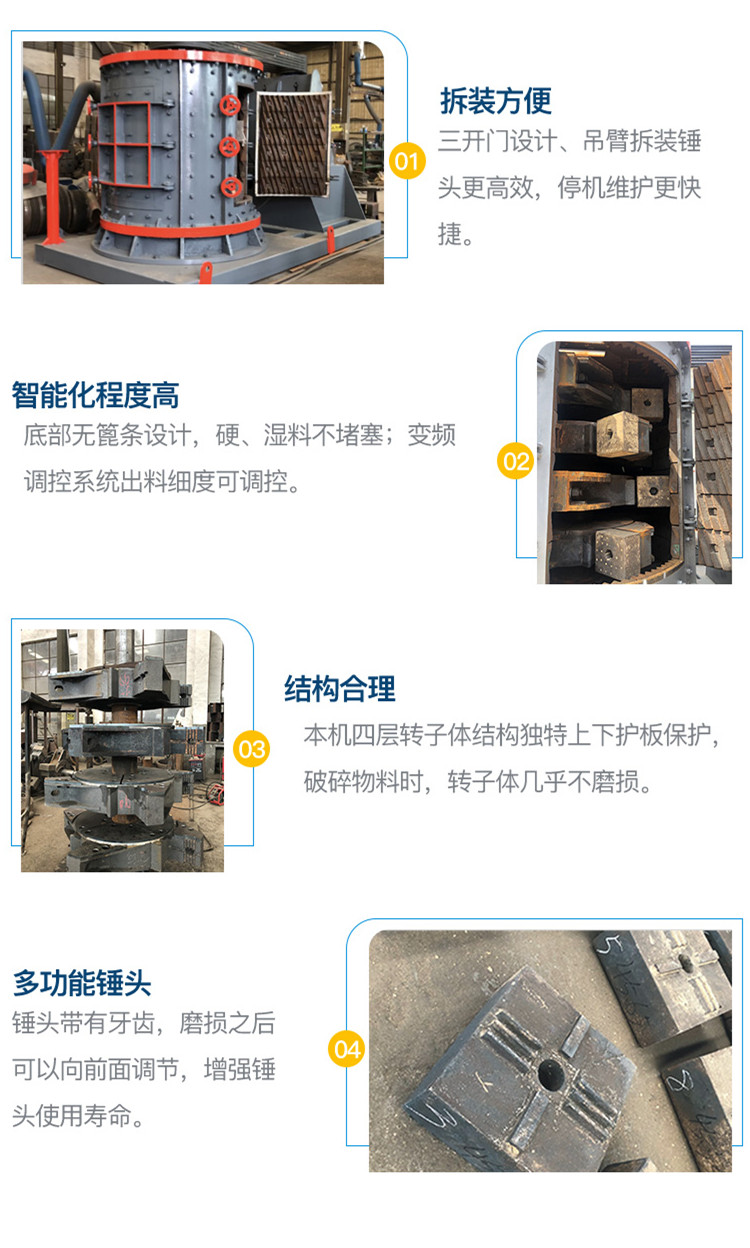 01

拆装方便

三开门设计、吊臂拆装锤头更高效，停机维护更快捷。

智能化程度高

底部无篦条设计，硬、湿料不堵塞；变频调控系统出料细度可调控。

02

03

结构合理

本机四层转子体结构独特上下护板保护，破碎物料时，转子体几乎不磨损。

多功能锤头

锤头带有牙齿，磨损之后可以向前面调节，增强锤头使用寿命。

04