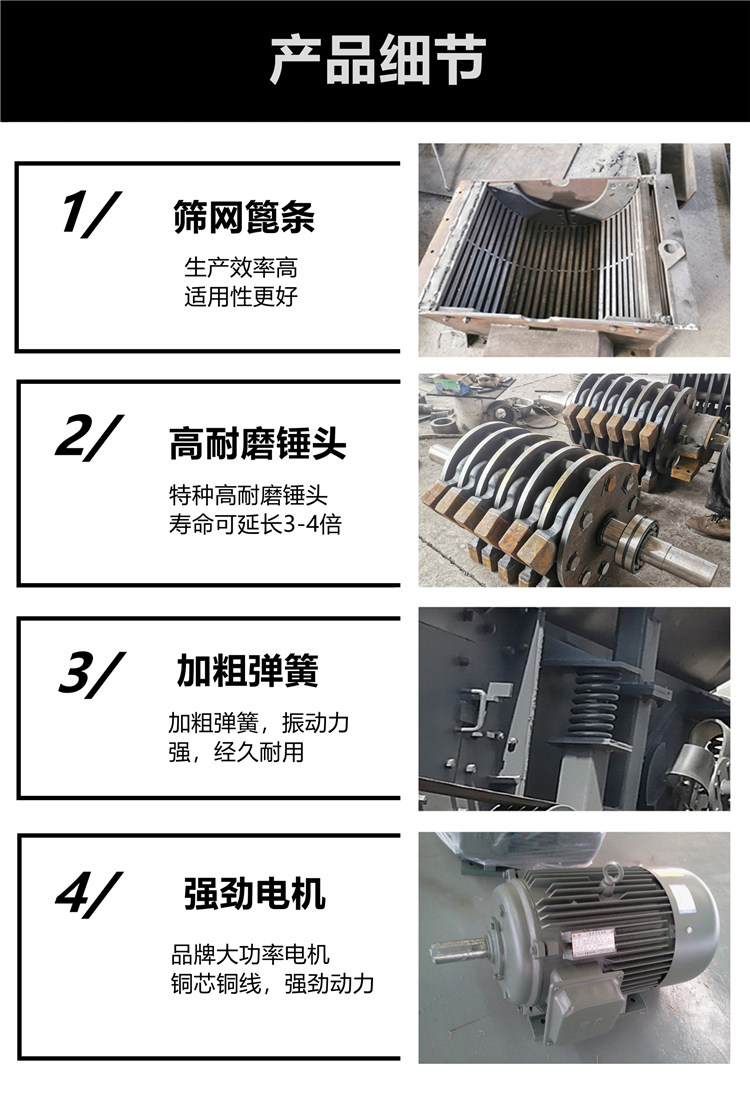 产品细节

1/ 筛网篦条

生产效率高
适用性更好

2/ 高耐磨锤头

特种高耐磨锤头
寿命可延长3-4倍

3/ 加粗弹簧

加粗弹簧，振动力强，经久耐用

4/ 强劲电机

品牌大功率电机
铜芯铜线，强劲动力