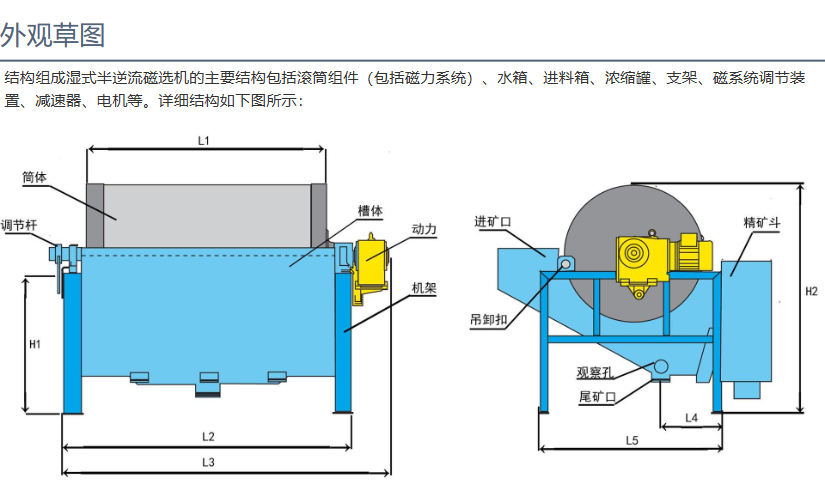 外观草图

结构组成湿式半逆流磁选机的主要结构包括滚筒组件（包括磁力系统）、水箱、进料箱、浓缩罐、支架、磁系统调节装置、减速器、电机等。详细结构如下图所示：

L1
筒体
调节杆
槽体
动力
机架
H1
L2
L3

进矿口
精矿斗
吊卸扣
观察孔
尾矿口
H2
L4
L5