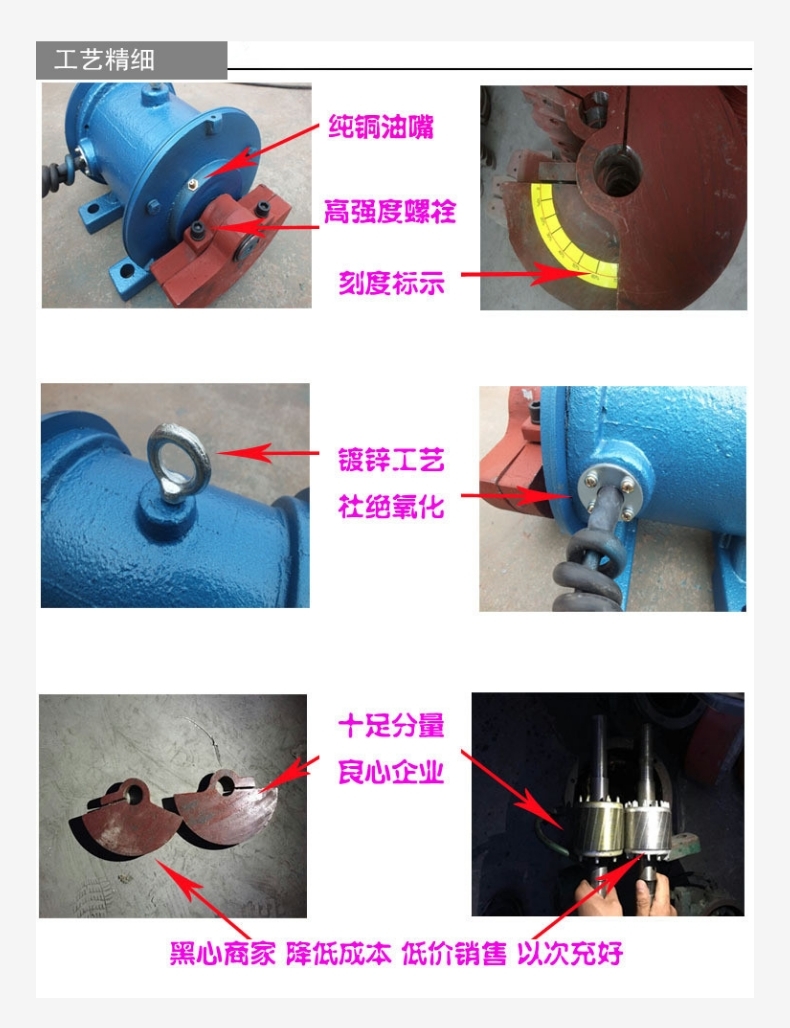 工艺精细

纯铜油嘴

高强度螺栓

刻度标示

镀锌工艺

杜绝氧化

十足分量

良心企业

黑心商家 降低成本 低价销售 以次充好