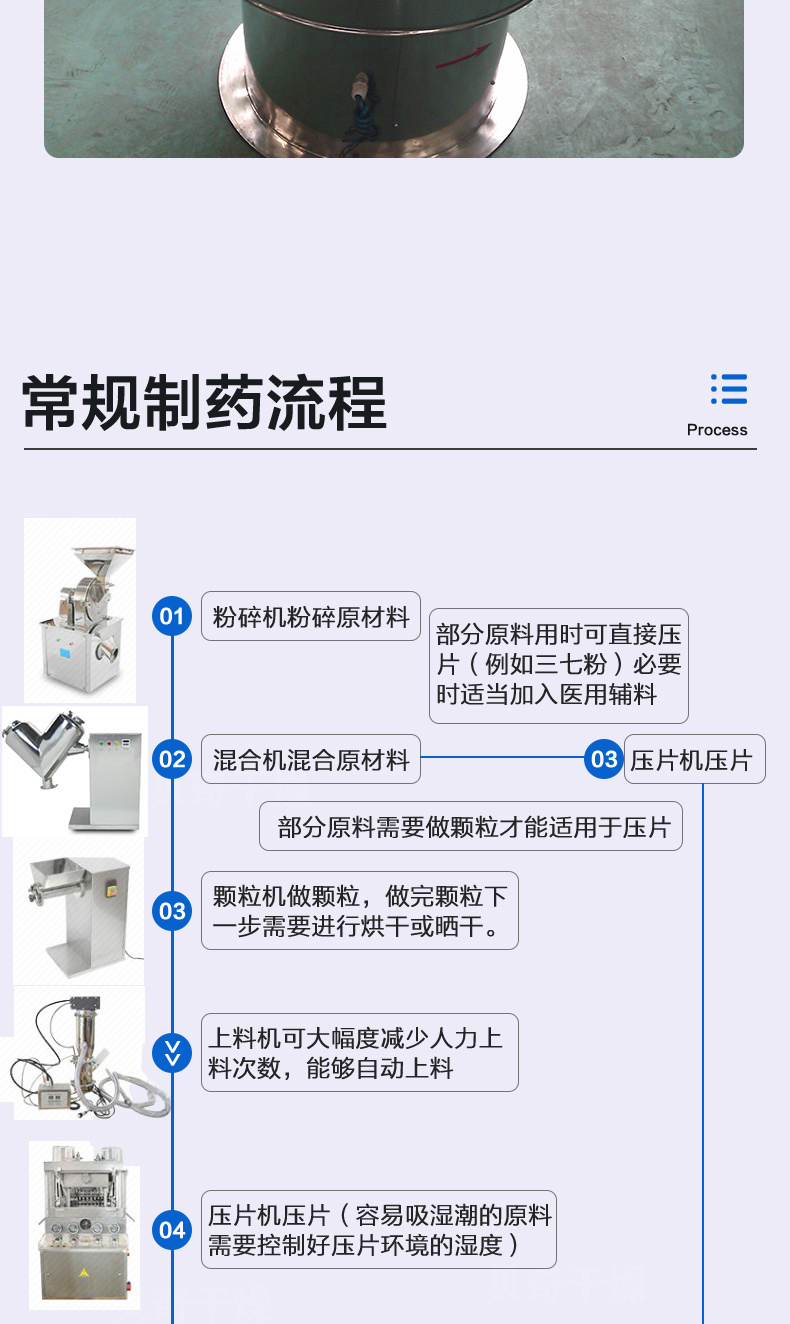 常规制药流程

Process

01 粉碎机粉碎原材料

部分原料用时可直接压片（例如三七粉）必要时适当加入医用辅料

02 混合机混合原材料

03 压片机压片

部分原料需要做颗粒才能适用于压片

03 颗粒机做颗粒，做完颗粒下一步需要进行烘干或晒干。

上料机可大幅度减少人力上料次数，能够自动上料

04 压片机压片（容易吸湿潮的原料需要控制好压片环境的湿度）