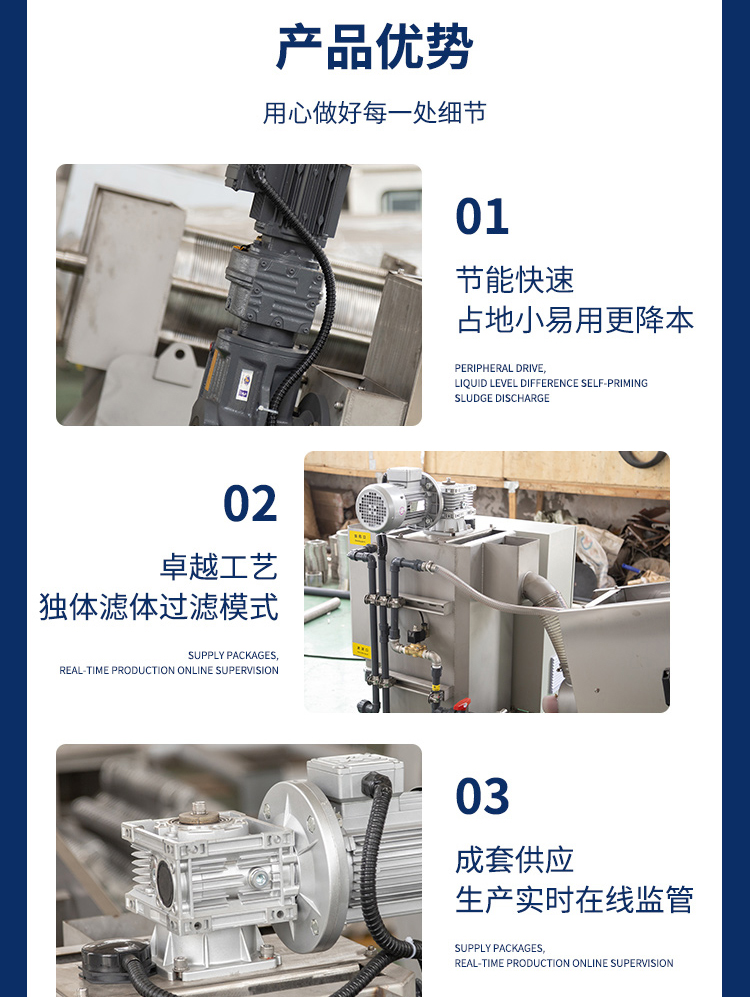 产品优势

用心做好每一处细节

01

节能快速
占地小易用更降本

PERIPHERAL DRIVE,
LIQUID LEVEL DIFFERENCE SELF-PRIMING
SLUDGE DISCHARGE

02

卓越工艺
独体滤体过滤模式

SUPPLY PACKAGES,
REAL-TIME PRODUCTION ONLINE SUPERVISION

03

成套供应
生产实时在线监管

SUPPLY PACKAGES,
REAL-TIME PRODUCTION ONLINE SUPERVISION