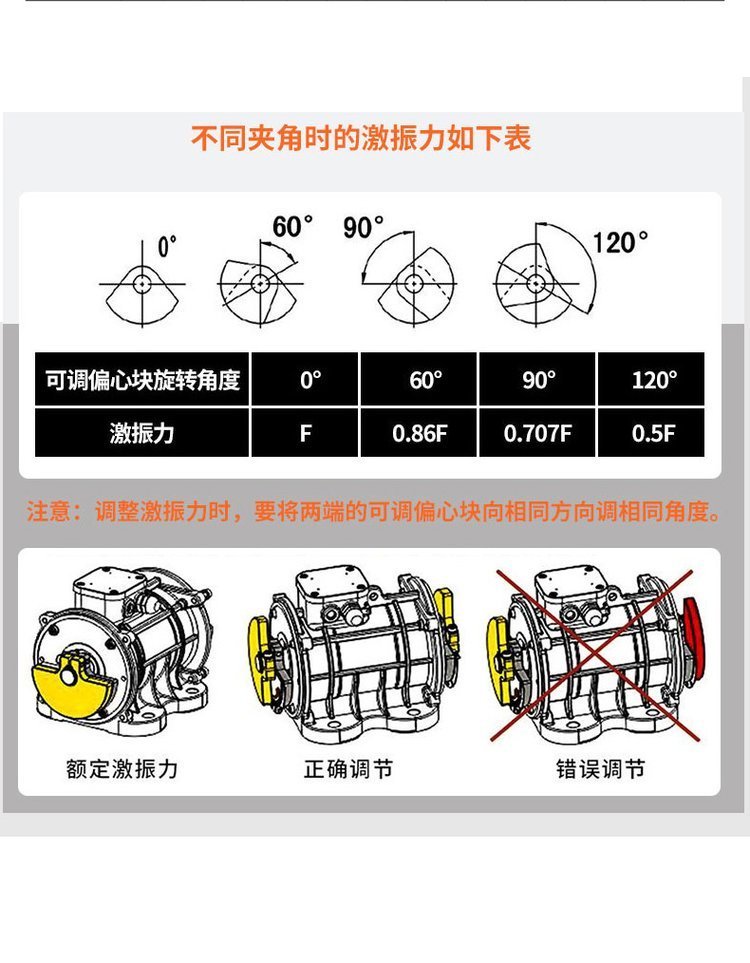 不同夹角时的激振力如下表

0°

60°

90°

120°

| 可调偏心块旋转角度 | 0° | 60° | 90° | 120° |
|---|---|---|---|---|
| 激振力 | F | 0.86F | 0.707F | 0.5F |

注意：调整激振力时，要将两端的可调偏心块向相同方向调相同角度。

额定激振力

正确调节

错误调节