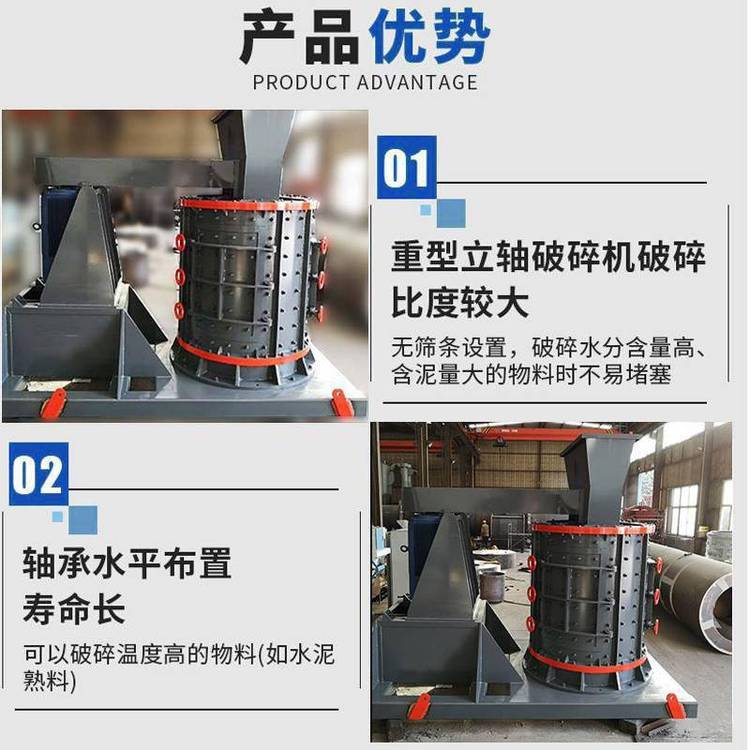 产品优势
PRODUCT ADVANTAGE

01

重型立轴破碎机破碎比度较大

无筛条设置，破碎水分含量高、含泥量大的物料时不易堵塞

02

轴承水平布置寿命长

可以破碎温度高的物料(如水泥熟料)