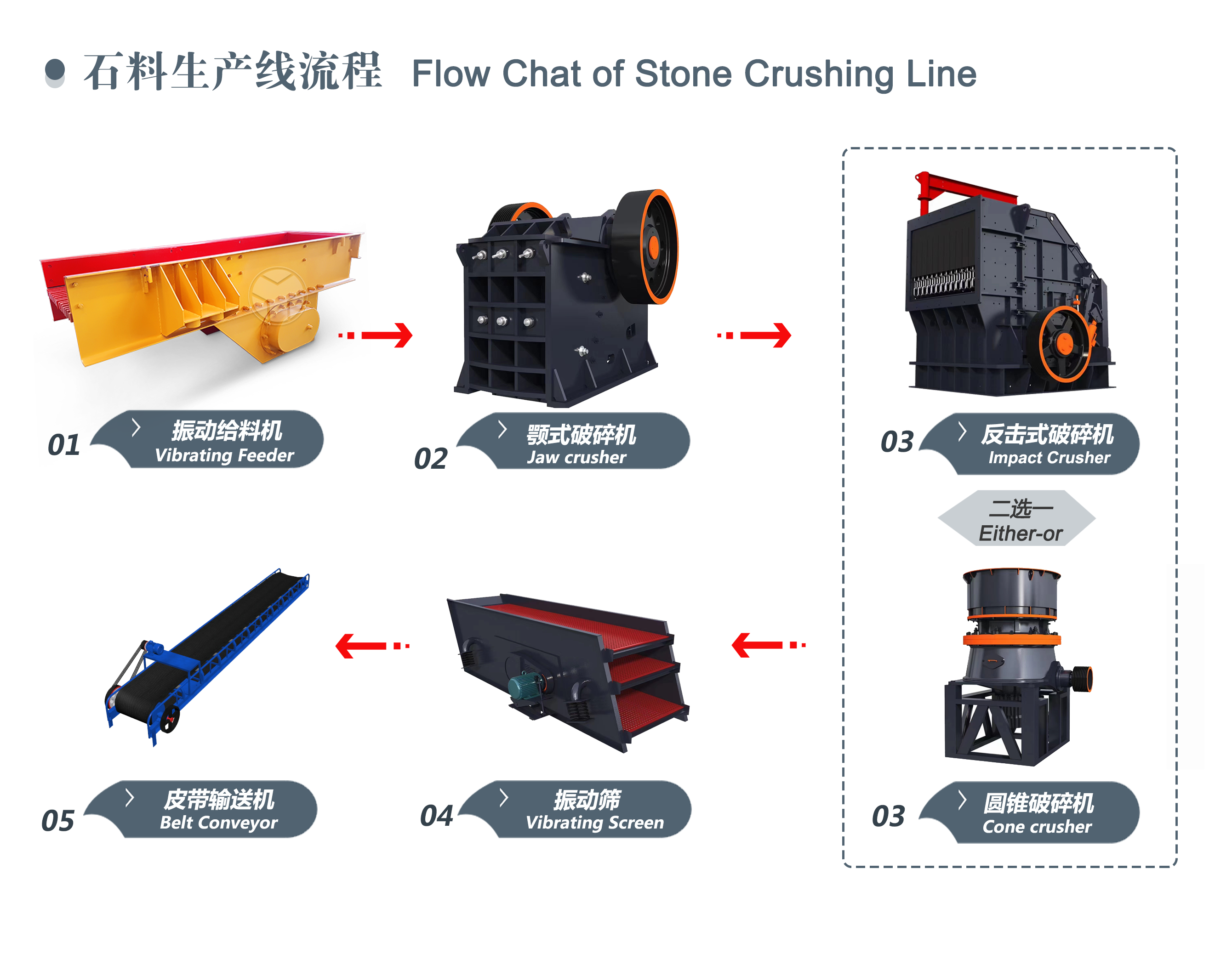 石料生产线流程 Flow Chat of Stone Crushing Line

01 振动给料机 Vibrating Feeder

02 颚式破碎机 Jaw crusher

03 反击式破碎机 Impact Crusher

二选一 Either-or

03 圆锥破碎机 Cone crusher

04 振动筛 Vibrating Screen

05 皮带输送机 Belt Conveyor