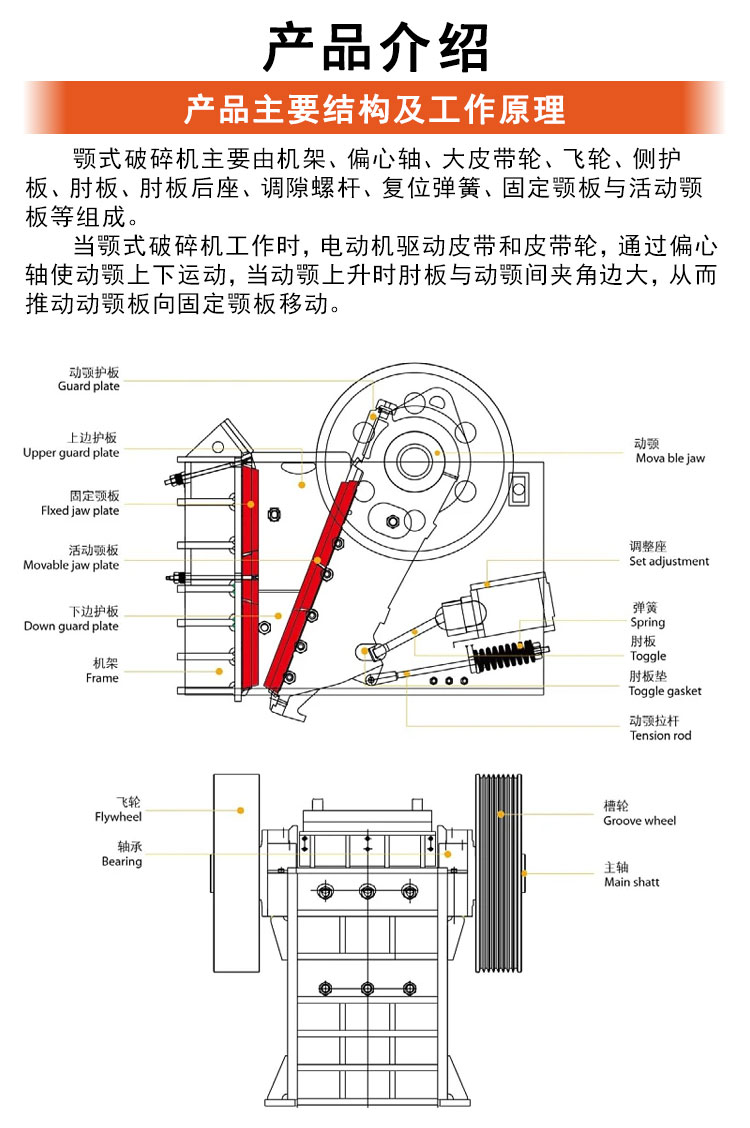 产品介绍

产品主要结构及工作原理

颚式破碎机主要由机架、偏心轴、大皮带轮、飞轮、侧护板、肘板、肘板后座、调隙螺杆、复位弹簧、固定颚板与活动颚板等组成。

当颚式破碎机工作时，电动机驱动皮带和皮带轮，通过偏心轴使动颚上下运动，当动颚上升时肘板与动颚间夹角边大，从而推动动颚板向固定颚板移动。

动颚护板
Guard plate

上边护板
Upper guard plate

固定颚板
Flxed jaw plate

活动颚板
Movable jaw plate

下边护板
Down guard plate

机架
Frame

动颚
Mova ble jaw

调整座
Set adjustment

弹簧
Spring

肘板
Toggle

肘板垫
Toggle gasket

动颚拉杆
Tension rod

飞轮
Flywheel

轴承
Bearing

槽轮
Groove wheel

主轴
Main shatt