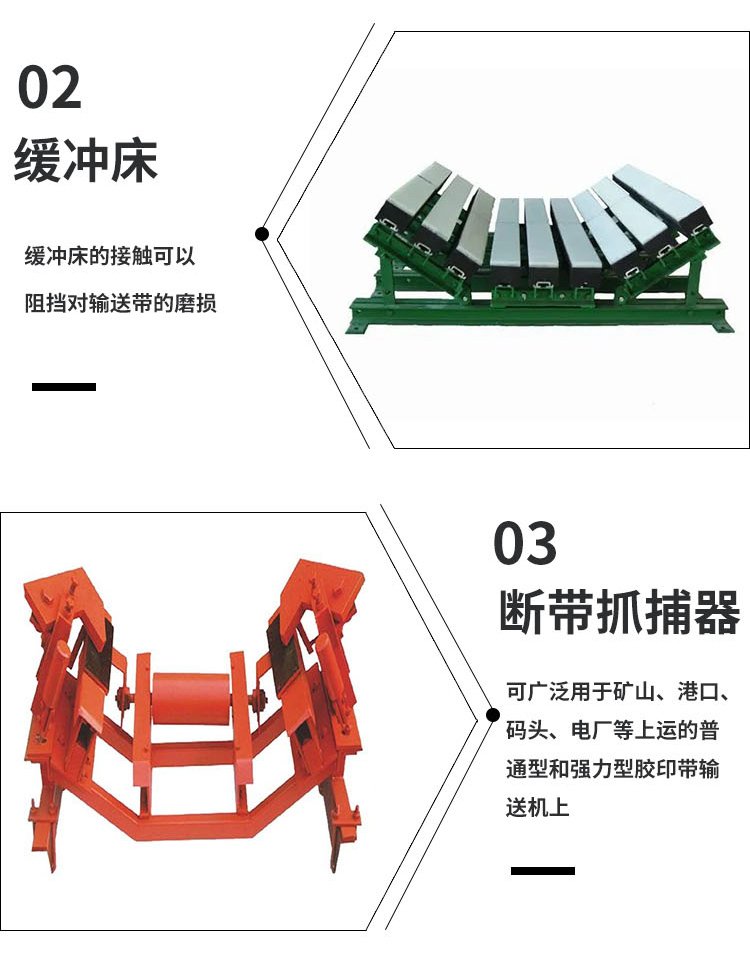 02
缓冲床

缓冲床的接触可以阻挡对输送带的磨损

03
断带抓捕器

可广泛用于矿山、港口、码头、电厂等上运的普通型和强力型胶印带输送机上