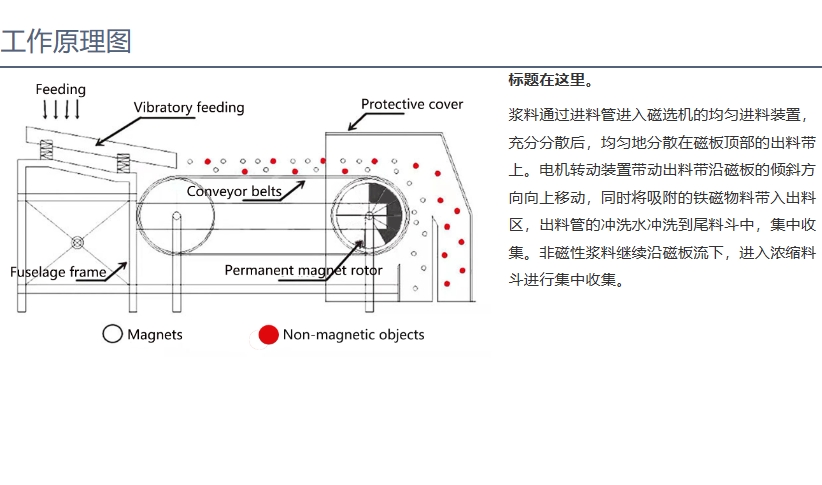 工作原理图

Feeding

Vibratory feeding

Protective cover

Conveyor belts

Fuselage frame

Permanent magnet rotor

Magnets

Non-magnetic objects

标题在这里。

浆料通过进料管进入磁选机的均匀进料装置，充分分散后，均匀地分散在磁板顶部的出料带上。电机转动装置带动出料带沿磁板的倾斜方向向上移动，同时将吸附的铁磁物料带入出料区，出料管的冲洗水冲洗到尾料斗中，集中收集。非磁性浆料继续沿磁板流下，进入浓缩料斗进行集中收集。