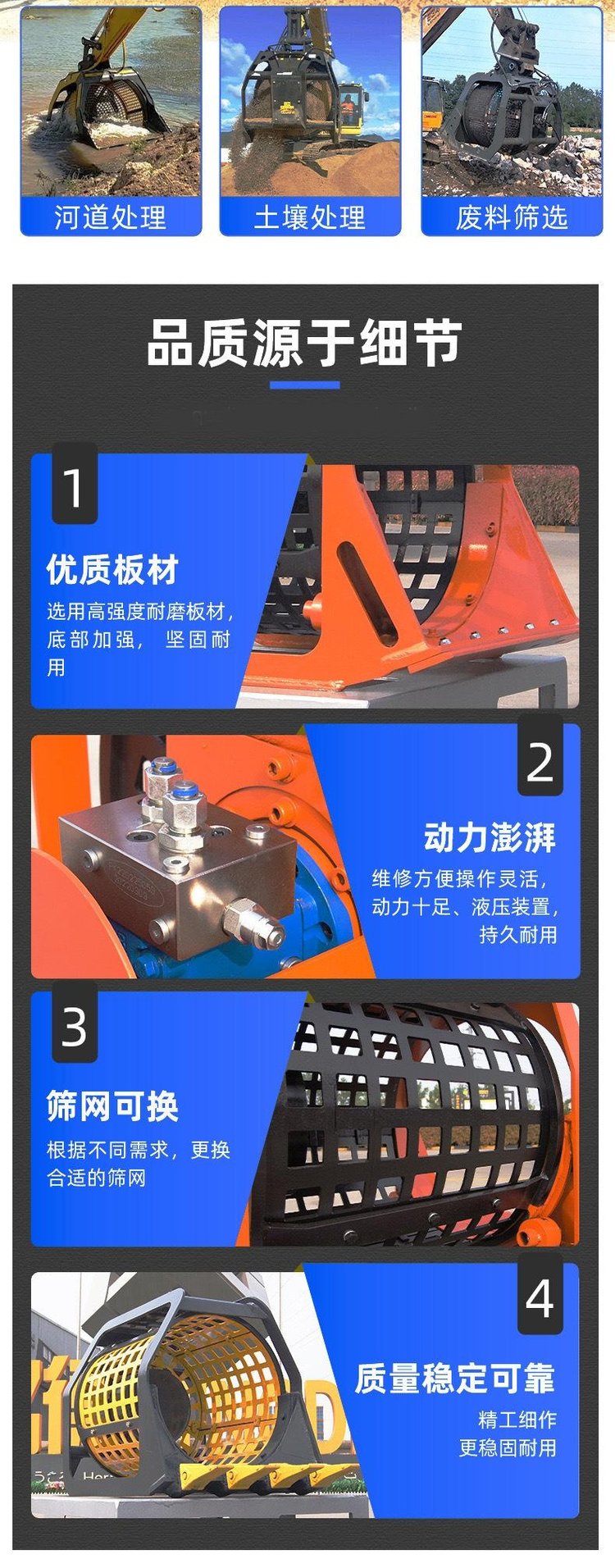 河道处理

土壤处理

废料筛选

品质源于细节

1

优质板材

选用高强度耐磨板材，底部加强， 坚固耐用

2

动力澎湃

维修方便操作灵活，动力十足、液压装置，持久耐用

3

筛网可换

根据不同需求，更换合适的筛网

4

质量稳定可靠

精工细作
更稳固耐用