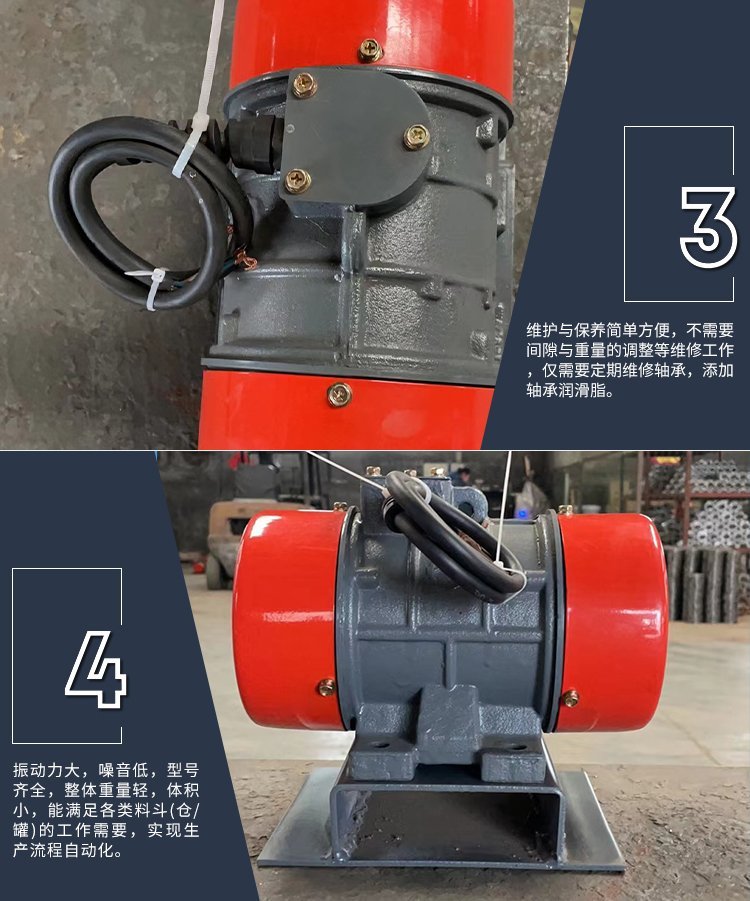 3

维护与保养简单方便，不需要间隙与重量的调整等维修工作，仅需要定期维修轴承，添加轴承润滑脂。

4

振动力大，噪音低，型号齐全，整体重量轻，体积小，能满足各类料斗(仓/罐)的工作需要，实现生产流程自动化。