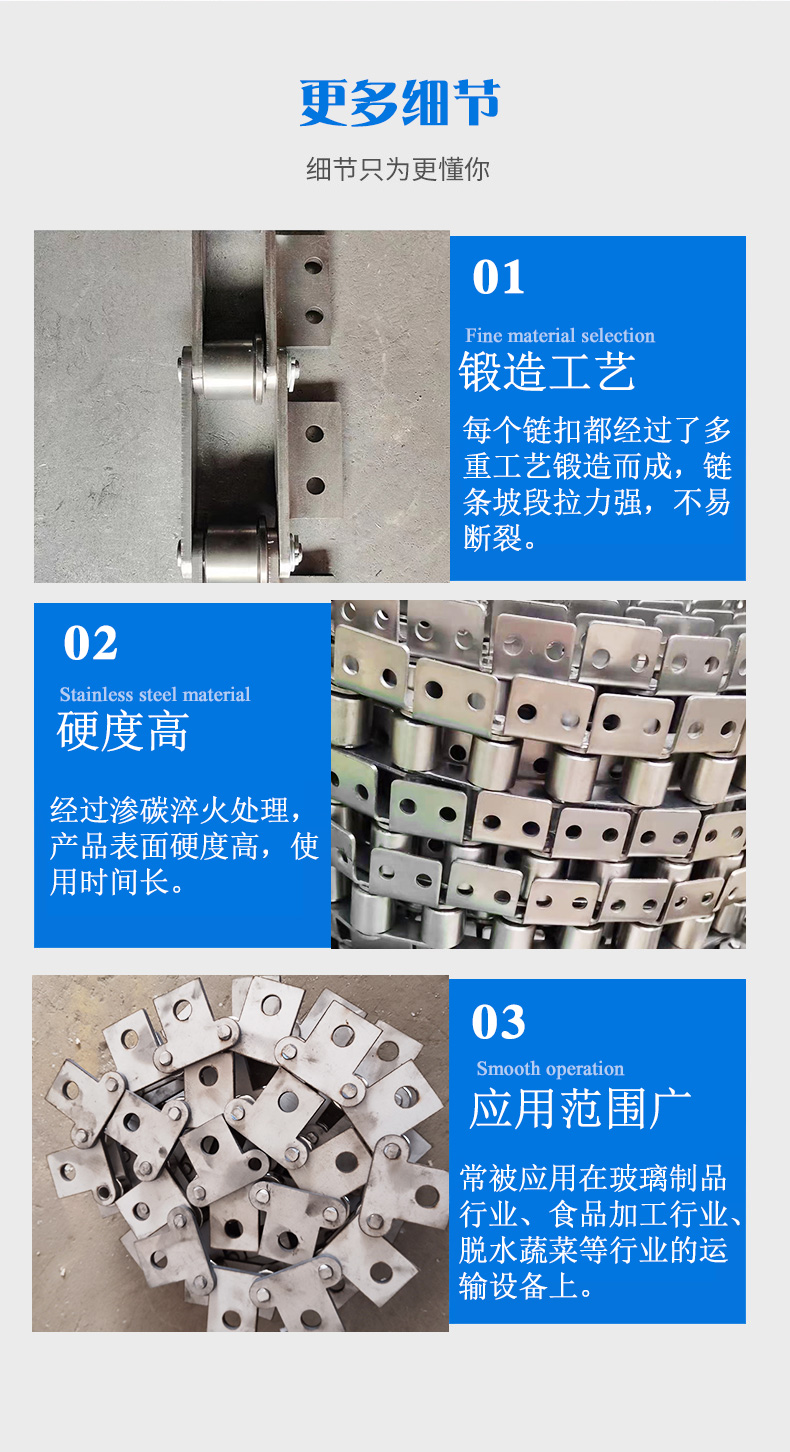 更多细节

细节只为更懂你

01

Fine material selection

锻造工艺

每个链扣都经过了多重工艺锻造而成，链条坡段拉力强，不易断裂。

02

Stainless steel material

硬度高

经过渗碳淬火处理，产品表面硬度高，使用时间长。

03

Smooth operation

应用范围广

常被应用在玻璃制品行业、食品加工行业、脱水蔬菜等行业的运输设备上。