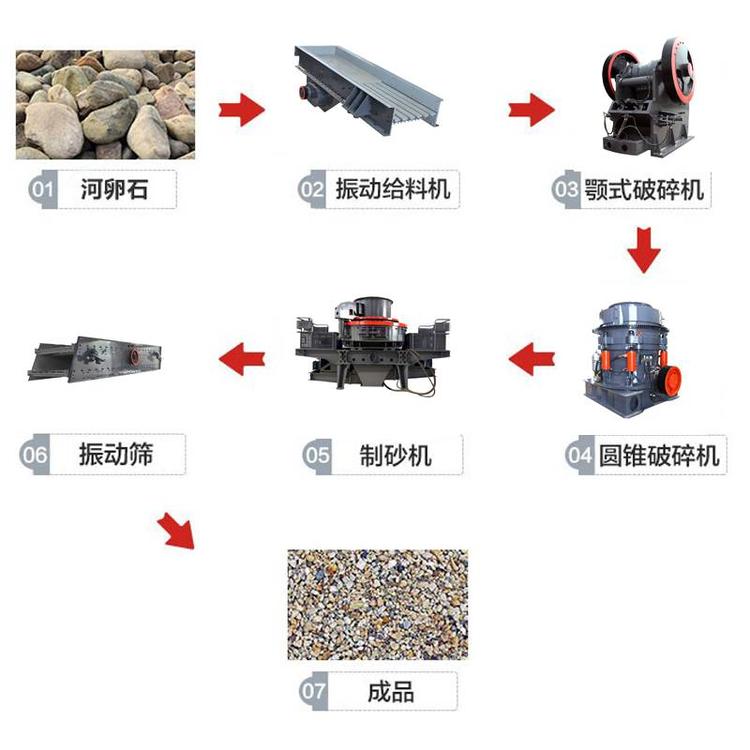 01 河卵石

02 振动给料机

03 颚式破碎机

04 圆锥破碎机

05 制砂机

06 振动筛

07 成品