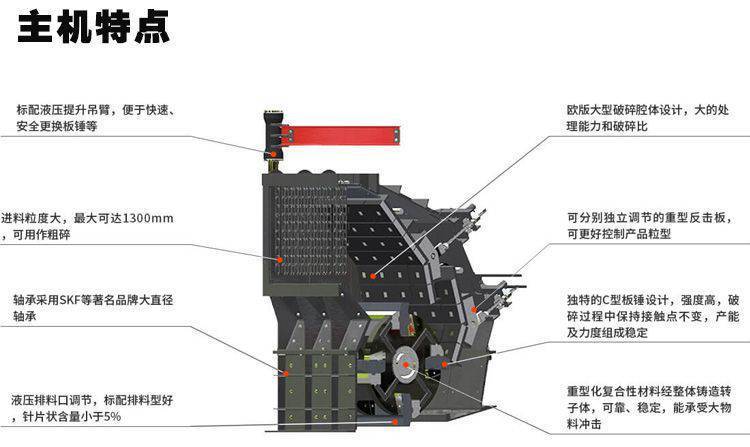 主机特点

标配液压提升吊臂，便于快速、安全更换板锤等

进料粒度大，最大可达1300mm，可用作粗碎

轴承采用SKF等著名品牌大直径轴承

液压排料口调节，标配排料型好，针片状含量小于5%

欧版大型破碎腔体设计，大的处理能力和破碎比

可分别独立调节的重型反击板，可更好控制产品粒型

独特的C型板锤设计，强度高，破碎过程中保持接触点不变，产能及力度组成稳定

重型化复合性材料经整体铸造转子体，可靠、稳定，能承受大物料冲击