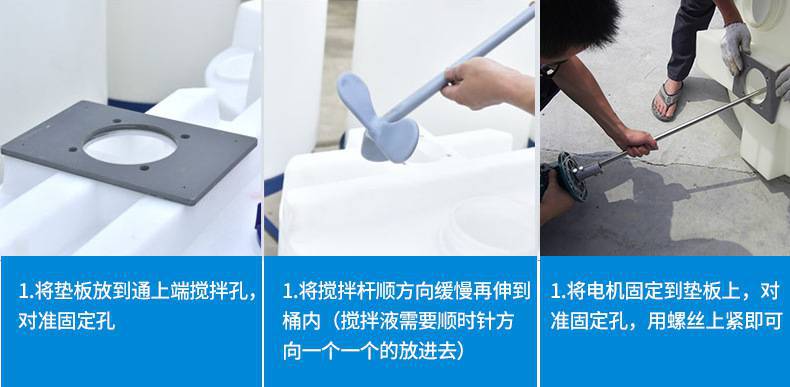 1.将垫板放到通上端搅拌孔，对准固定孔

1.将搅拌杆顺方向缓慢再伸到桶内（搅拌液需要顺时针方向一个一个的放进去）

1.将电机固定到垫板上，对准固定孔，用螺丝上紧即可