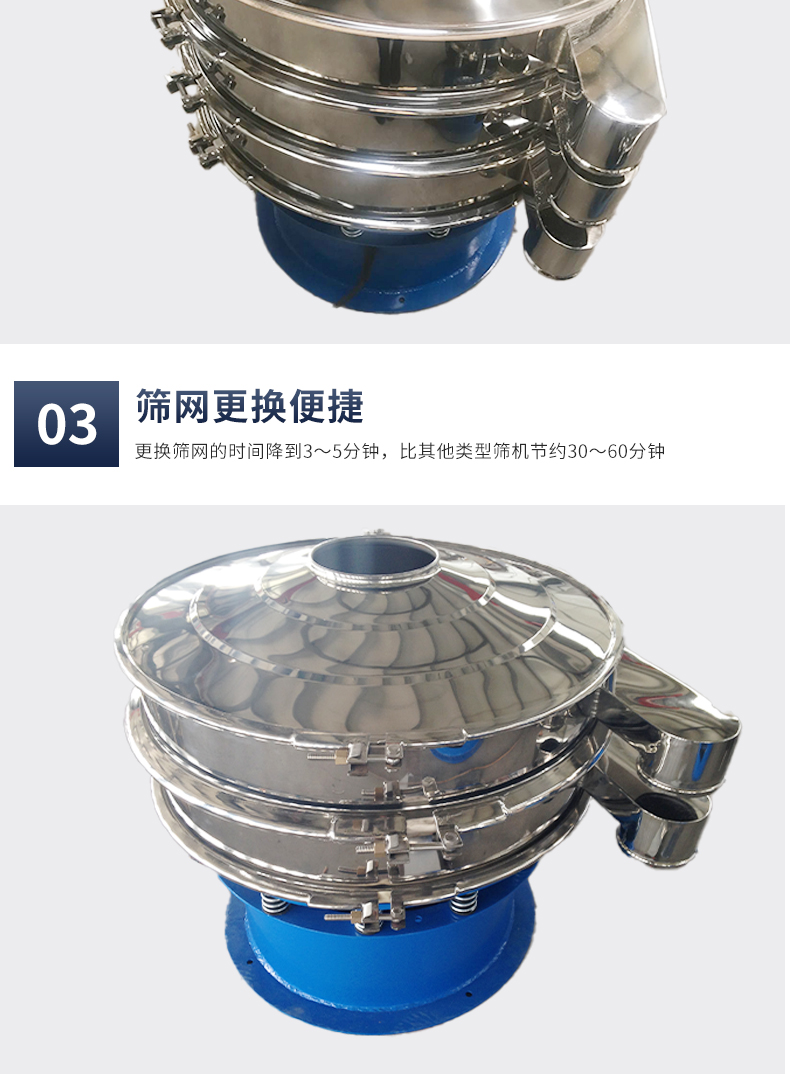 03

筛网更换便捷

更换筛网的时间降到3～5分钟，比其他类型筛机节约30～60分钟