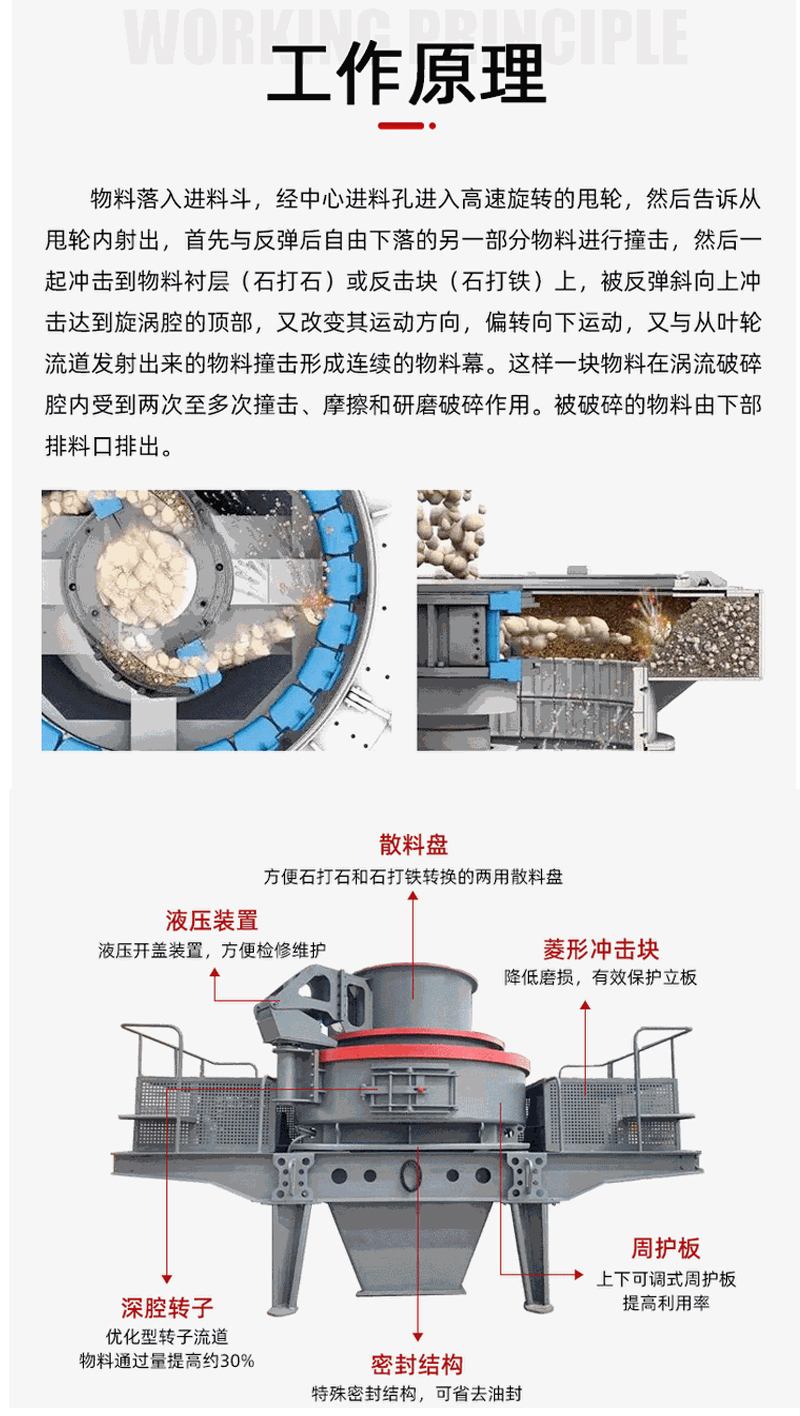 WORKING PRINCIPLE

工作原理

物料落入进料斗，经中心进料孔进入高速旋转的甩轮，然后告诉从甩轮内射出，首先与反弹后自由下落的另一部分物料进行撞击，然后一起冲击到物料衬层（石打石）或反击块（石打铁）上，被反弹斜向上冲击达到旋涡腔的顶部，又改变其运动方向，偏转向下运动，又与从叶轮流道发射出来的物料撞击形成连续的物料幕。这样一块物料在涡流破碎腔内受到两次至多次撞击、摩擦和研磨破碎作用。被破碎的物料由下部排料口排出。

散料盘
方便石打石和石打铁转换的两用散料盘

液压装置
液压开盖装置，方便检修维护

菱形冲击块
降低磨损，有效保护立板

周护板
上下可调式周护板
提高利用率

深腔转子
优化型转子流道
物料通过量提高约30%

密封结构
特殊密封结构，可省去油封