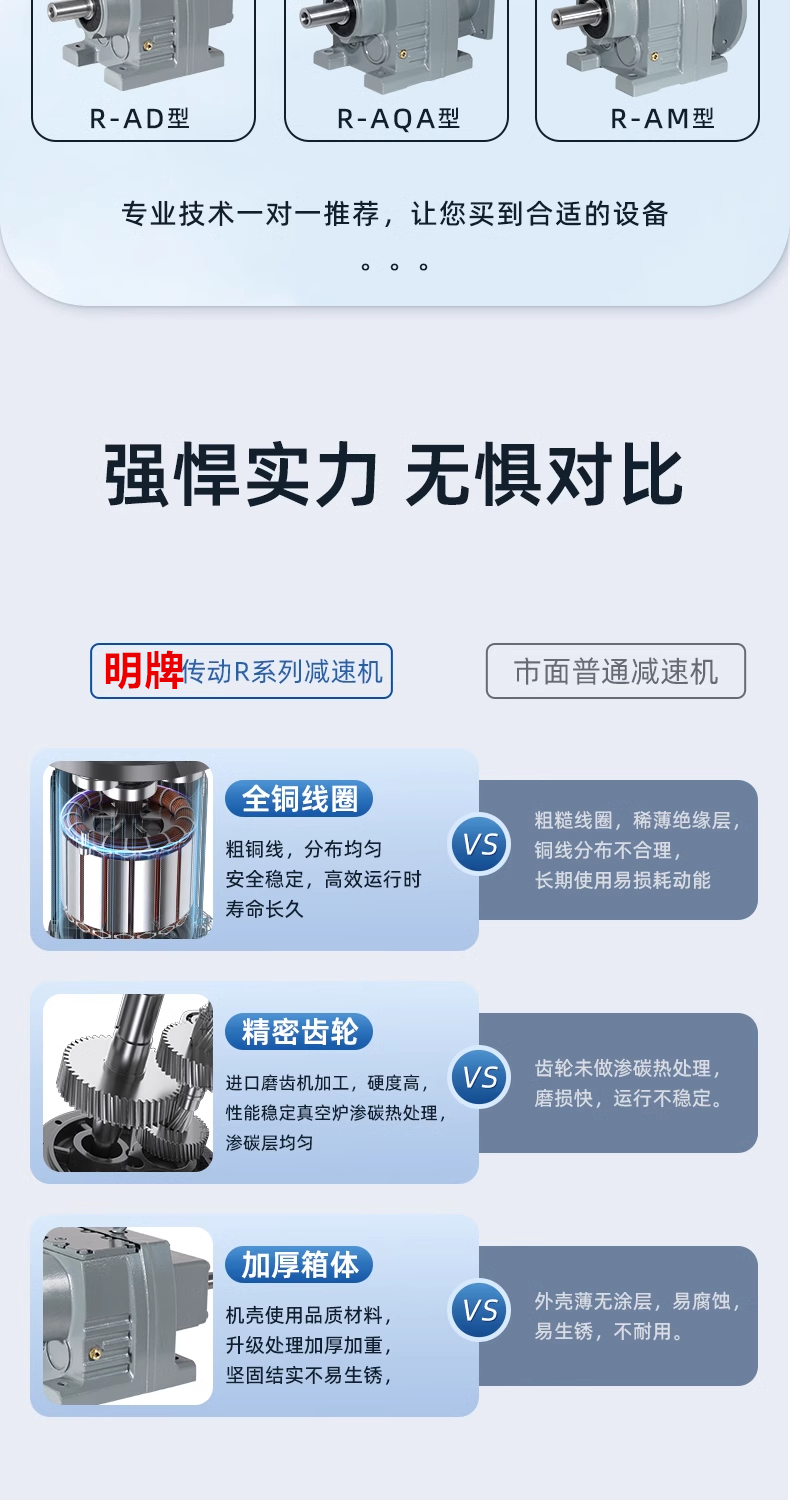 R-AD型

R-AQA型

R-AM型

专业技术一对一推荐，让您买到合适的设备

。。。

强悍实力 无惧对比

明牌传动R系列减速机

市面普通减速机

全铜线圈

粗铜线，分布均匀
安全稳定，高效运行时
寿命长久

VS

粗糙线圈，稀薄绝缘层，
铜线分布不合理，
长期使用易损耗动能

精密齿轮

进口磨齿机加工，硬度高，
性能稳定真空炉渗碳热处理，
渗碳层均匀

VS

齿轮未做渗碳热处理，
磨损快，运行不稳定。

加厚箱体

机壳使用品质材料，
升级处理加厚加重，
坚固结实不易生锈，

VS

外壳薄无涂层，易腐蚀，
易生锈，不耐用。