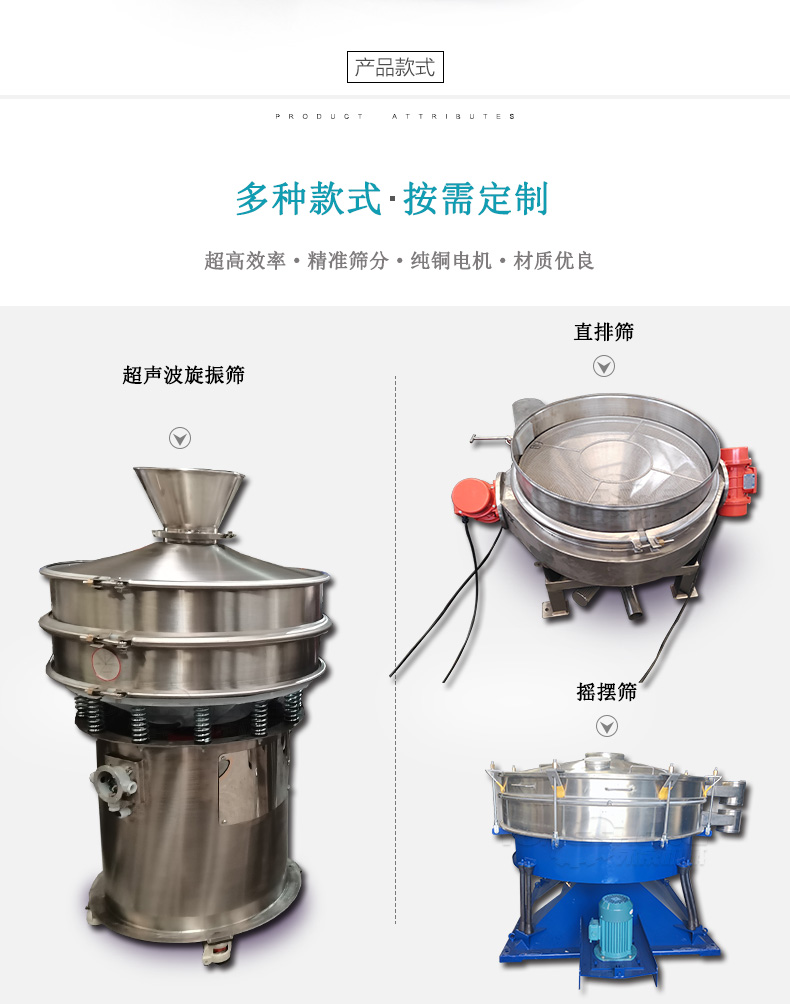 产品款式

PRODUCT ATTRIBUTES

多种款式·按需定制

超高效率 • 精准筛分 • 纯铜电机 • 材质优良

超声波旋振筛

直排筛

摇摆筛