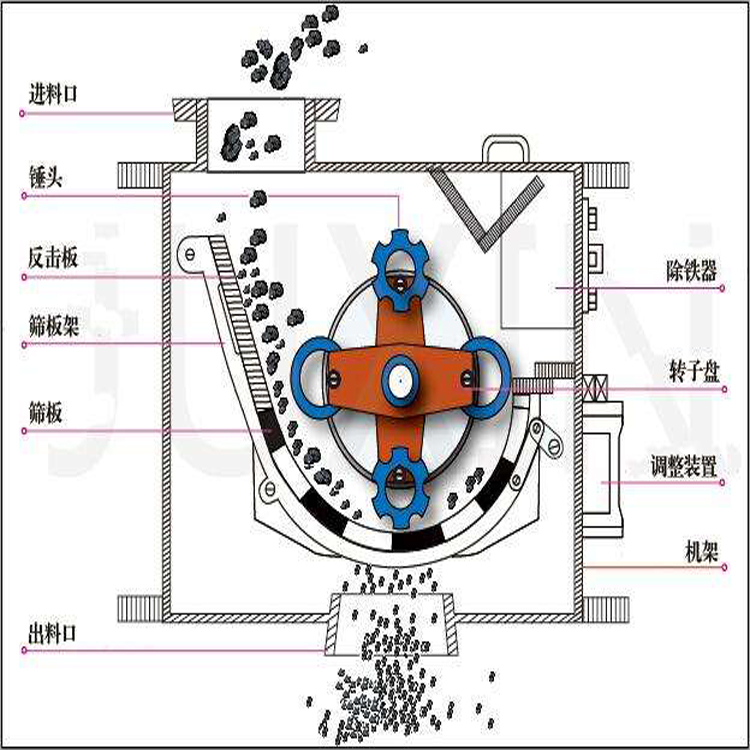 进料口
锤头
反击板
筛板架
筛板
出料口
除铁器
转子盘
调整装置
机架
JUXIN