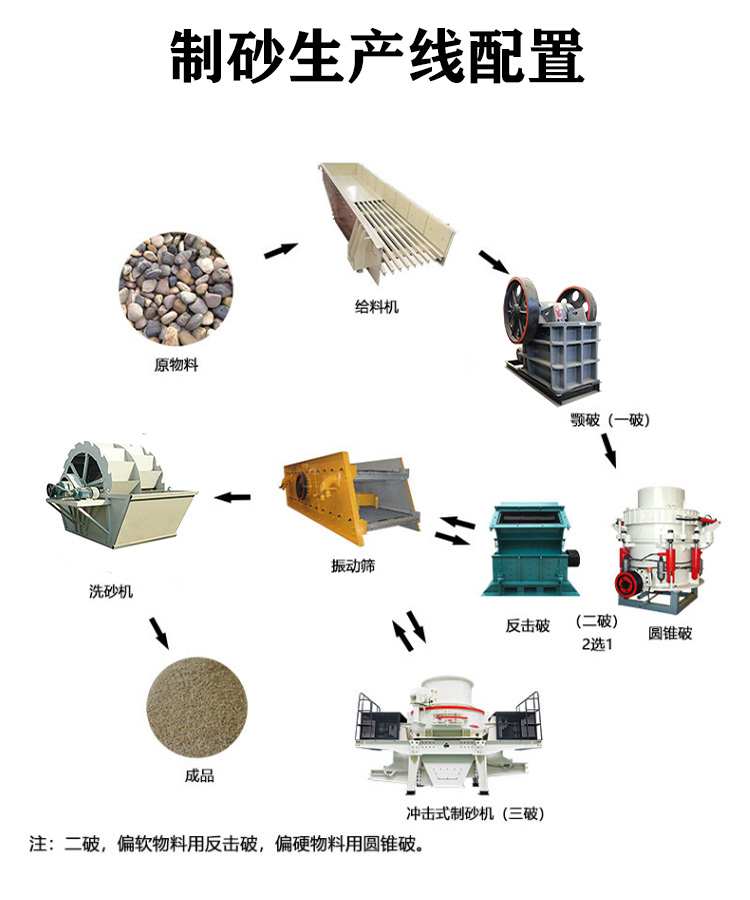 制砂生产线配置

原物料

给料机

颚破（一破）

洗砂机

振动筛

反击破

（二破）
2选1

圆锥破

成品

冲击式制砂机（三破）

注：二破，偏软物料用反击破，偏硬物料用圆锥破。