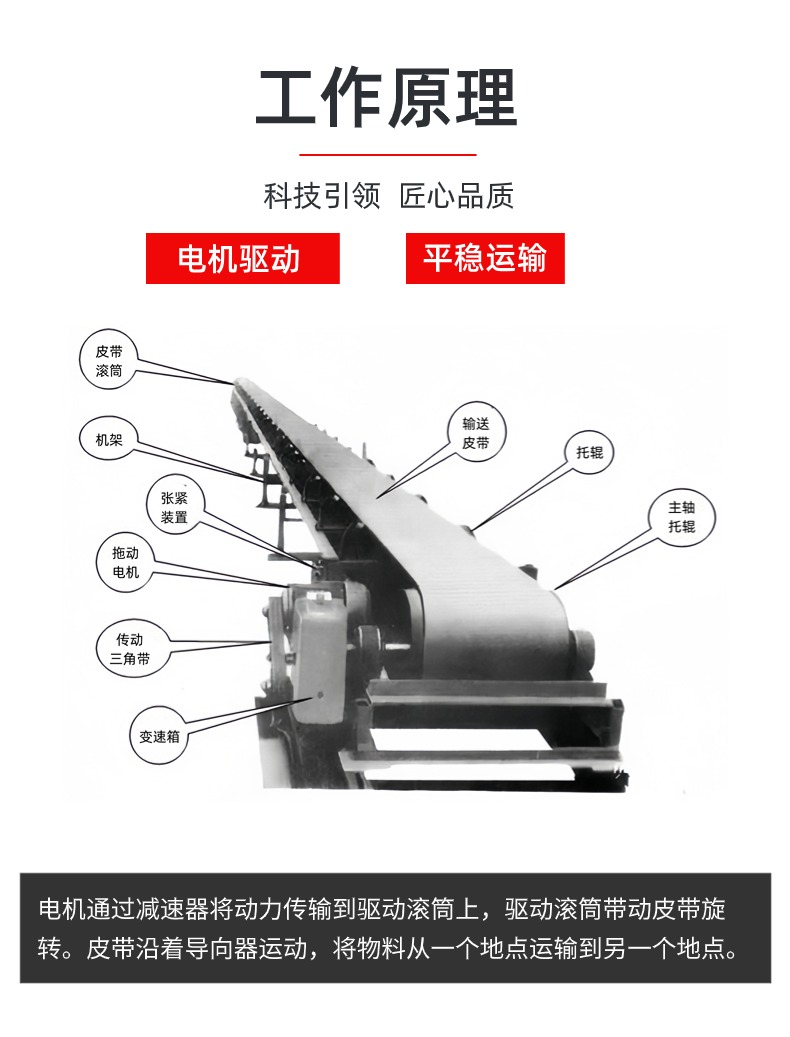 工作原理

科技引领 匠心品质

电机驱动

平稳运输

皮带滚筒

机架

张紧装置

拖动电机

传动三角带

变速箱

输送皮带

托辊

主轴托辊

电机通过减速器将动力传输到驱动滚筒上，驱动滚筒带动皮带旋转。皮带沿着导向器运动，将物料从一个地点运输到另一个地点。