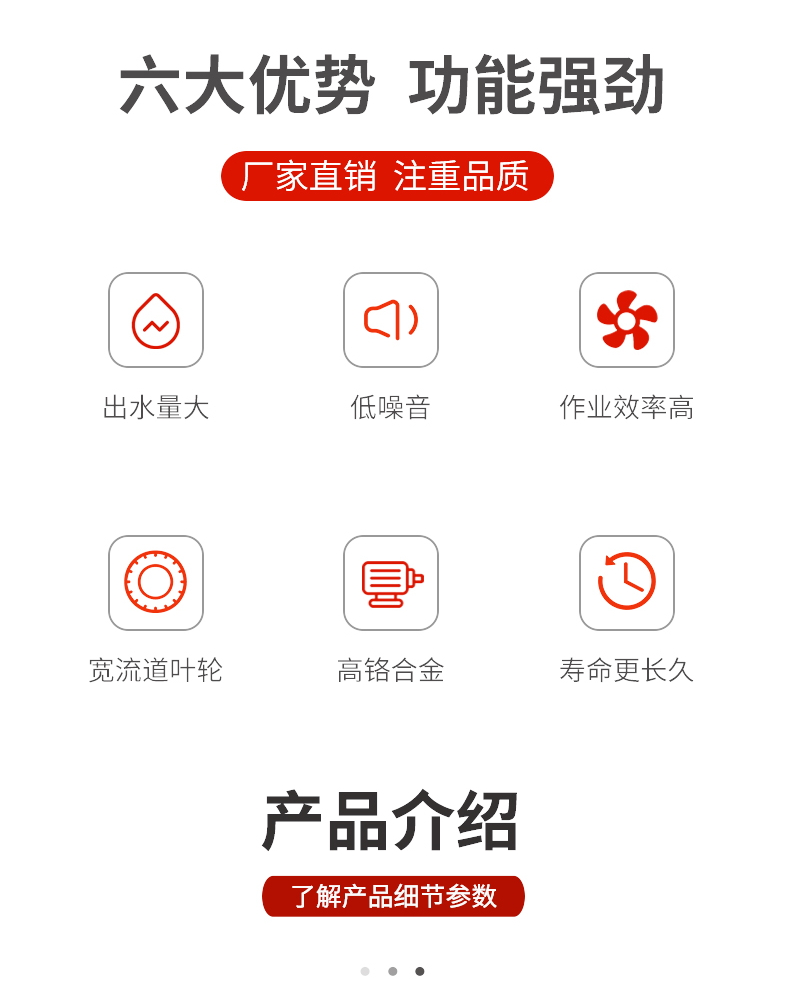 六大优势 功能强劲

厂家直销 注重品质

出水量大

低噪音

作业效率高

宽流道叶轮

高铬合金

寿命更长久

产品介绍

了解产品细节参数