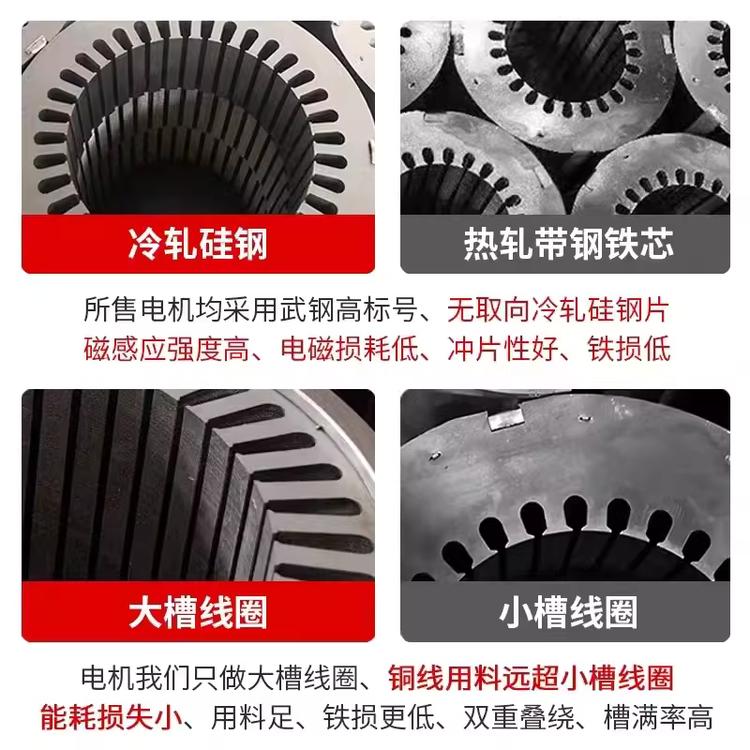 冷轧硅钢

热轧带钢铁芯

所售电机均采用武钢高标号、无取向冷轧硅钢片
磁感应强度高、电磁损耗低、冲片性好、铁损低

大槽线圈

小槽线圈

电机我们只做大槽线圈、铜线用料远超小槽线圈
能耗损失小、用料足、铁损更低、双重叠绕、槽满率高