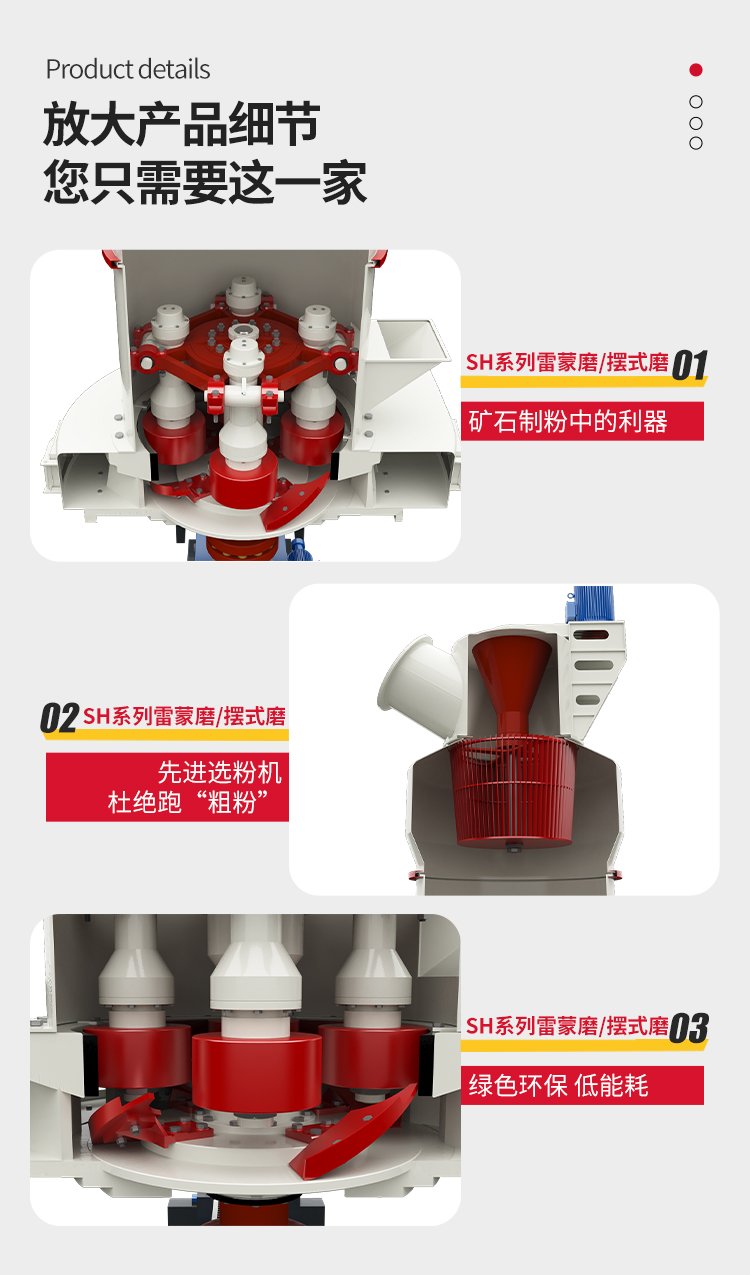 Product details

放大产品细节
您只需要这一家

SH系列雷蒙磨/摆式磨 01

矿石制粉中的利器

02 SH系列雷蒙磨/摆式磨

先进选粉机
杜绝跑“粗粉”

SH系列雷蒙磨/摆式磨 03

绿色环保 低能耗