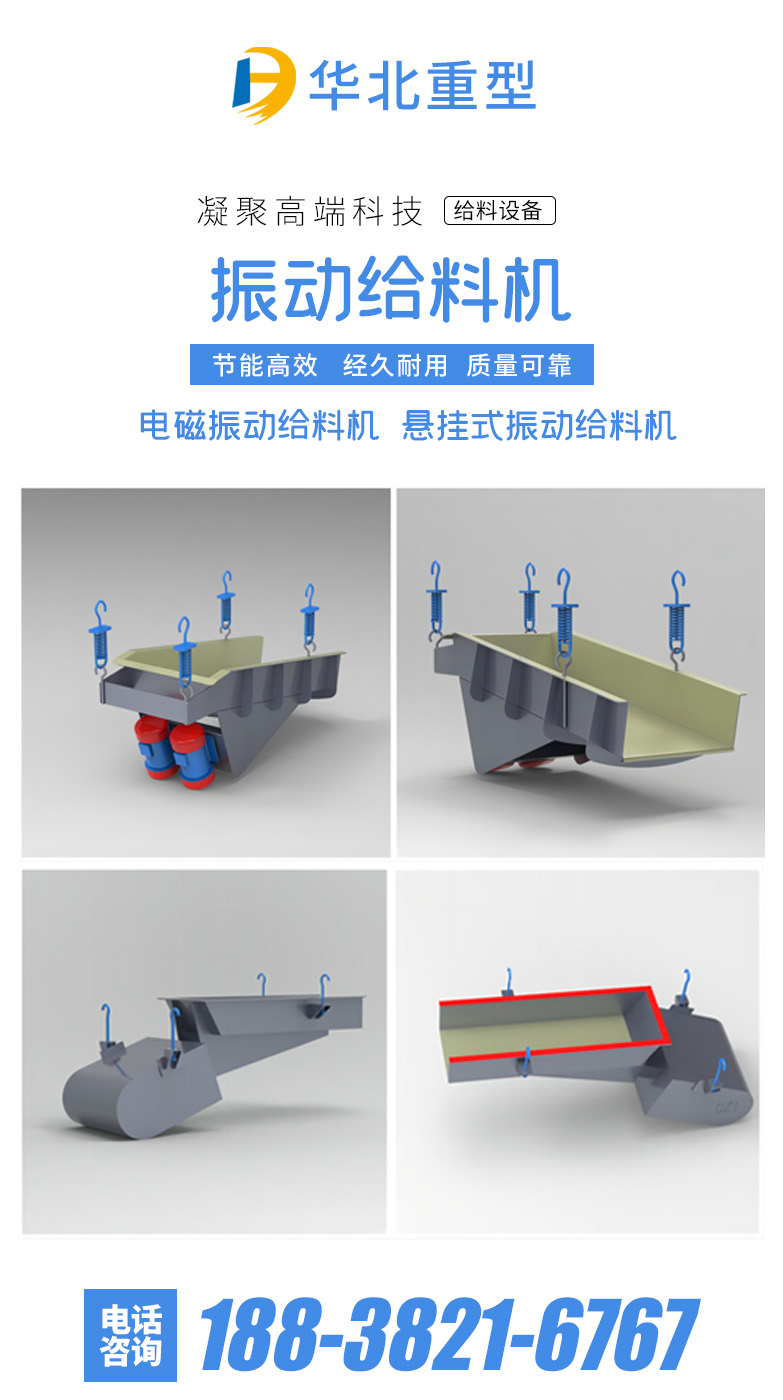 华北重型

凝聚高端科技 给料设备

振动给料机

节能高效 经久耐用 质量可靠

电磁振动给料机 悬挂式振动给料机

GZ1

电话咨询 188-3821-6767