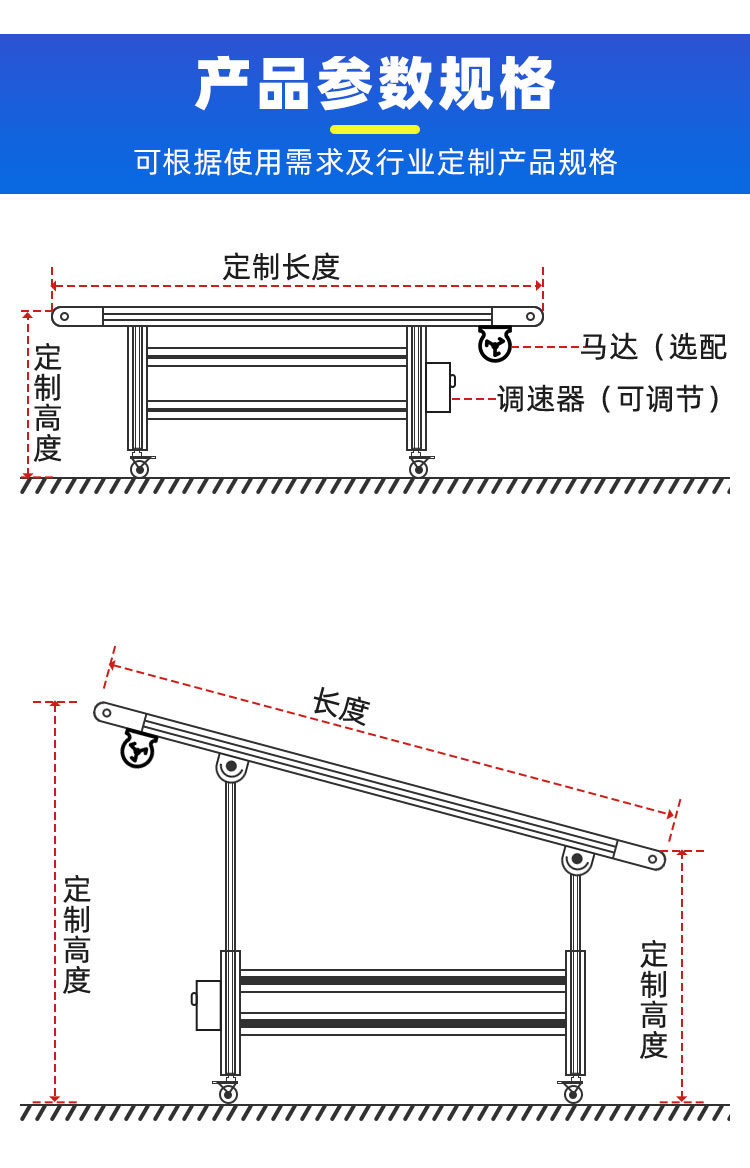 产品参数规格

可根据使用需求及行业定制产品规格

定制长度

定制高度

马达（选配

调速器（可调节）

长度

定制高度

定制高度