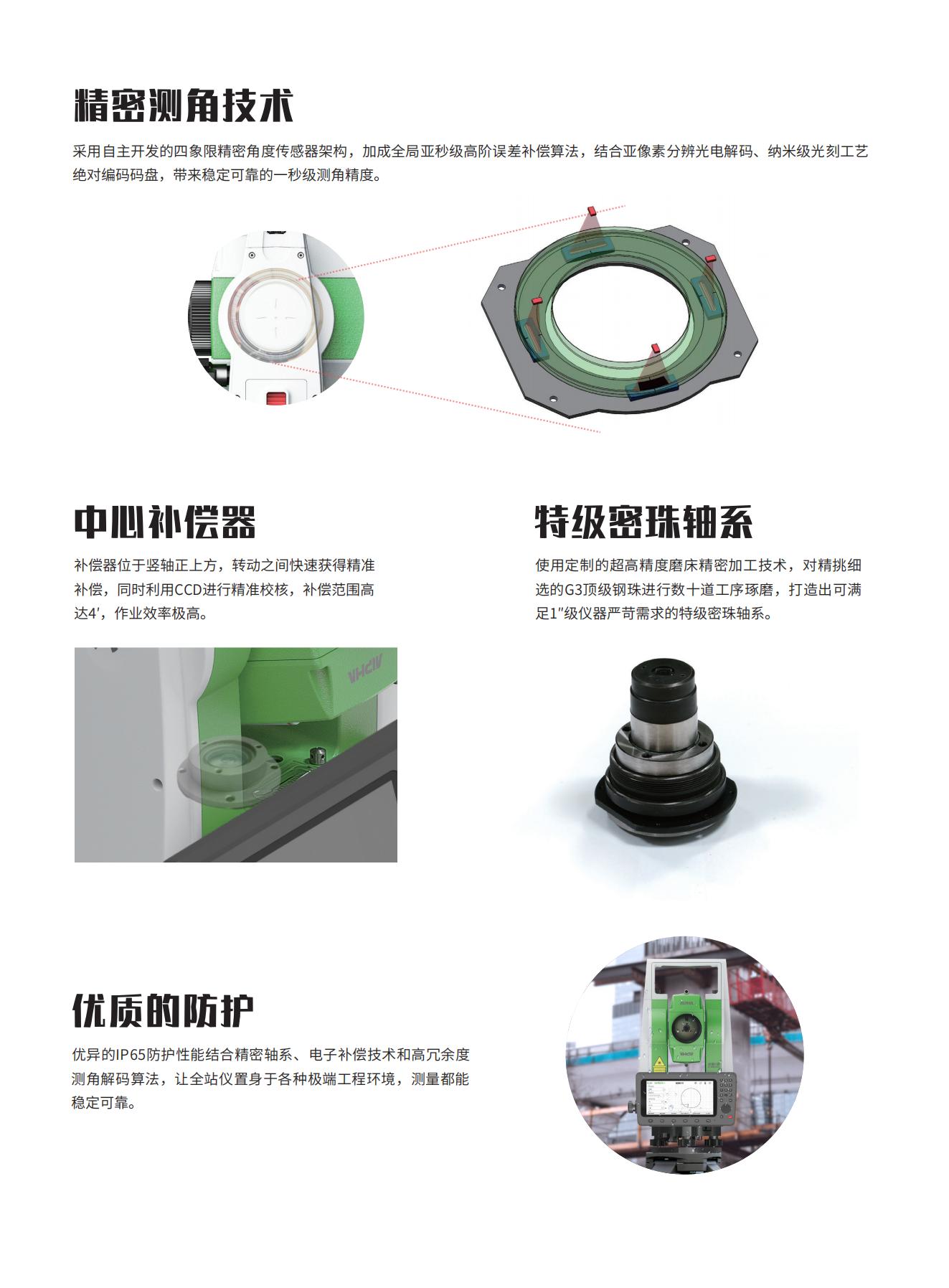 精密测角技术

采用自主开发的四象限精密角度传感器架构，加成全局亚秒级高阶误差补偿算法，结合亚像素分辨光电解码、纳米级光刻工艺绝对编码码盘，带来稳定可靠的一秒级测角精度。

中心补偿器

补偿器位于竖轴正上方，转动之间快速获得精准补偿，同时利用CCD进行精准校核，补偿范围高达4′，作业效率极高。

特级密珠轴系

使用定制的超高精度磨床精密加工技术，对精挑细选的G3顶级钢珠进行数十道工序琢磨，打造出可满足1″级仪器严苛需求的特级密珠轴系。

优质的防护

优异的IP65防护性能结合精密轴系、电子补偿技术和高冗余度测角解码算法，让全站仪置身于各种极端工程环境，测量都能稳定可靠。