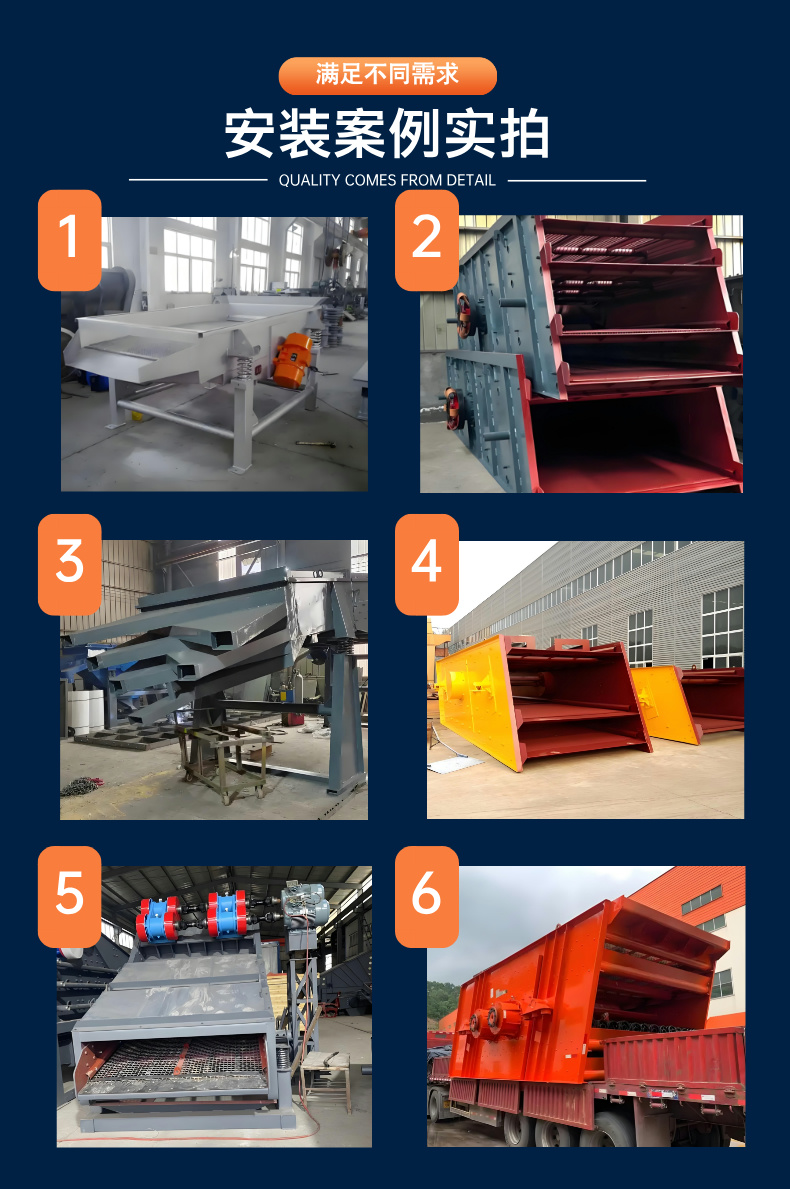 满足不同需求

安装案例实拍

QUALITY COMES FROM DETAIL

1

2

3

4

5

6