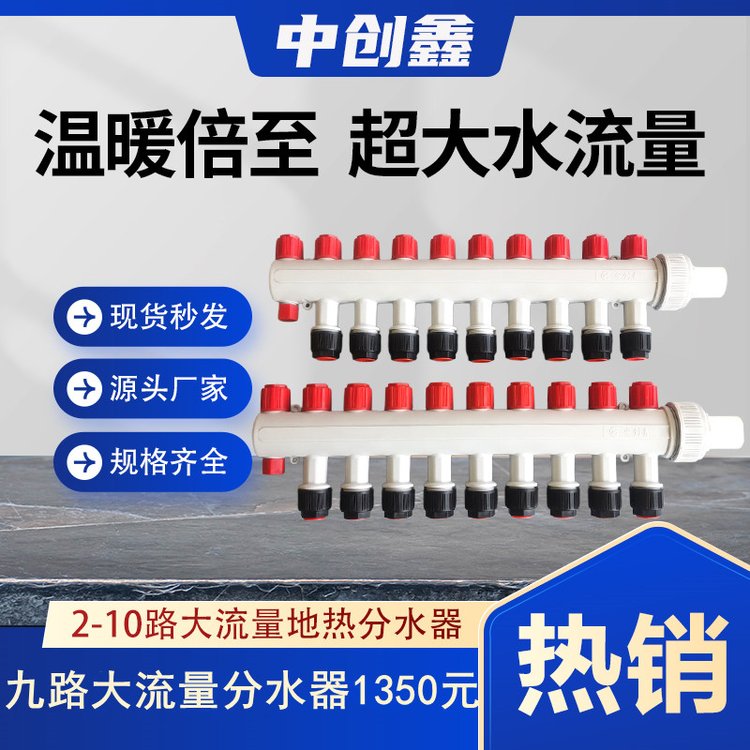 中创鑫

温暖倍至 超大水流量

现货秒发

源头厂家

规格齐全

2-10路大流量地热分水器

九路大流量分水器1350元

热销